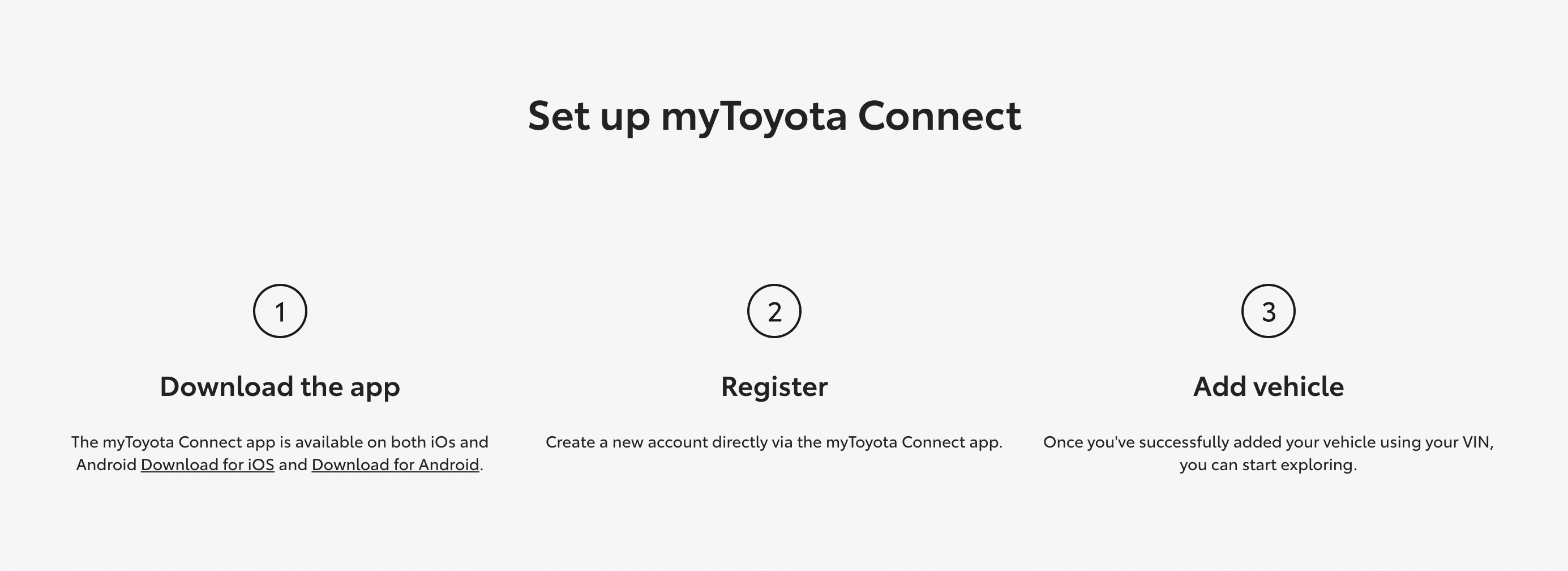 Set up myToyota Connect

1

Download the app

The myToyota Connect app is available on both iOs and Android Download for iOS and Download for Android.

2

Register

Create a new account directly via the myToyota Connect app.

3

Add vehicle

Once you've successfully added your vehicle using your VIN, you can start exploring.