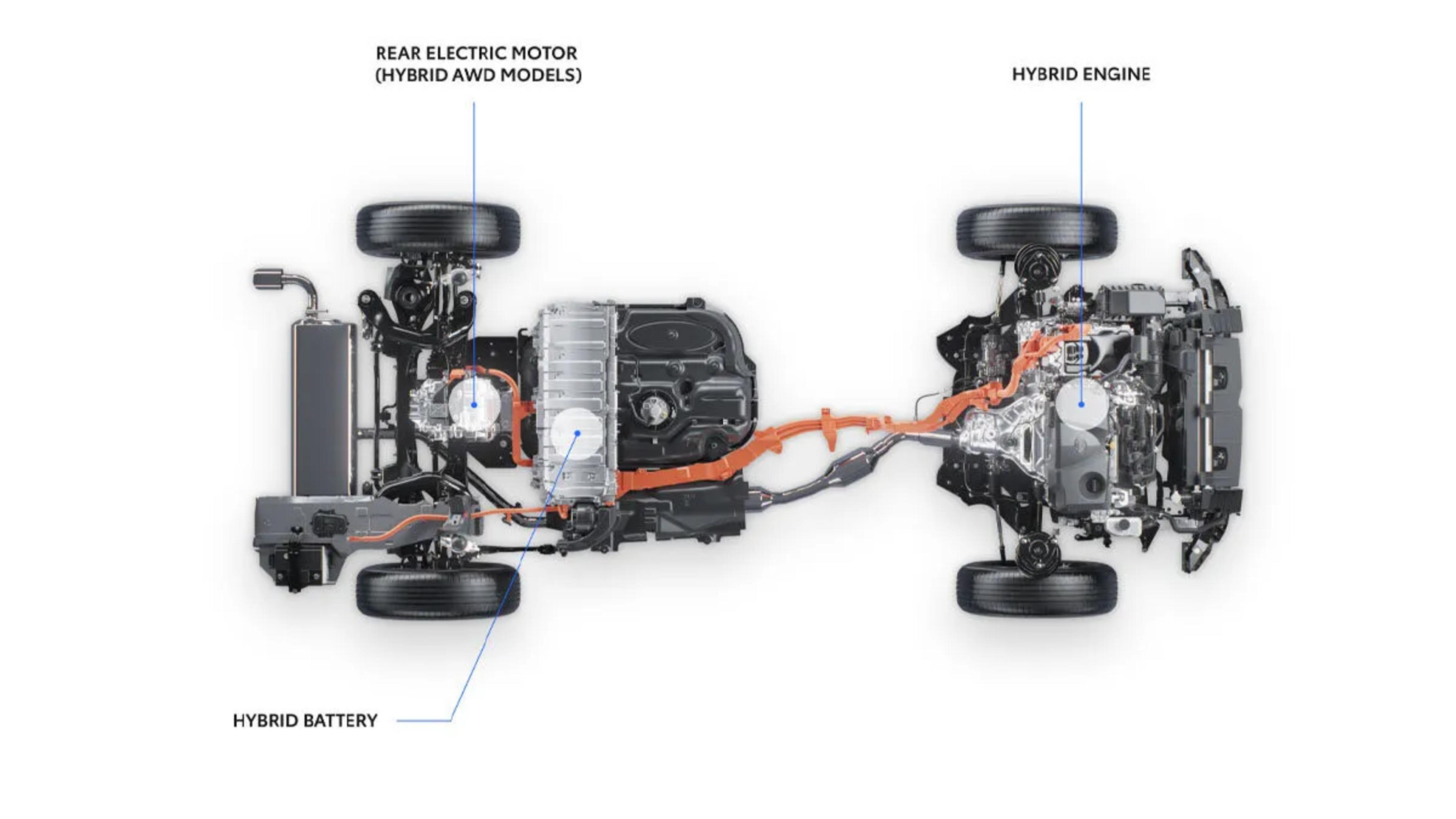 REAR ELECTRIC MOTOR
(HYBRID AWD MODELS)

HYBRID ENGINE

HYBRID BATTERY