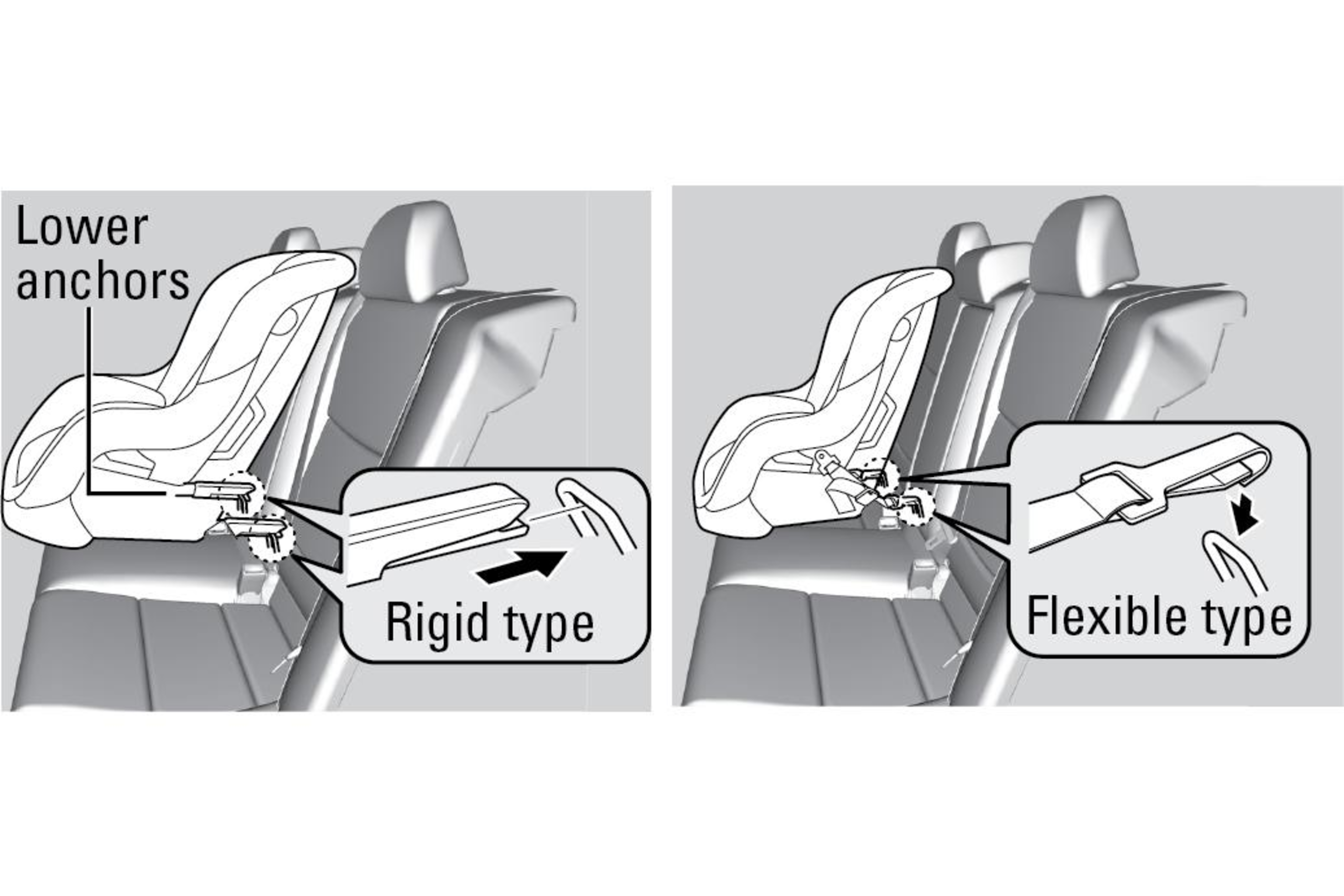 Lower anchors

Rigid type

Flexible type