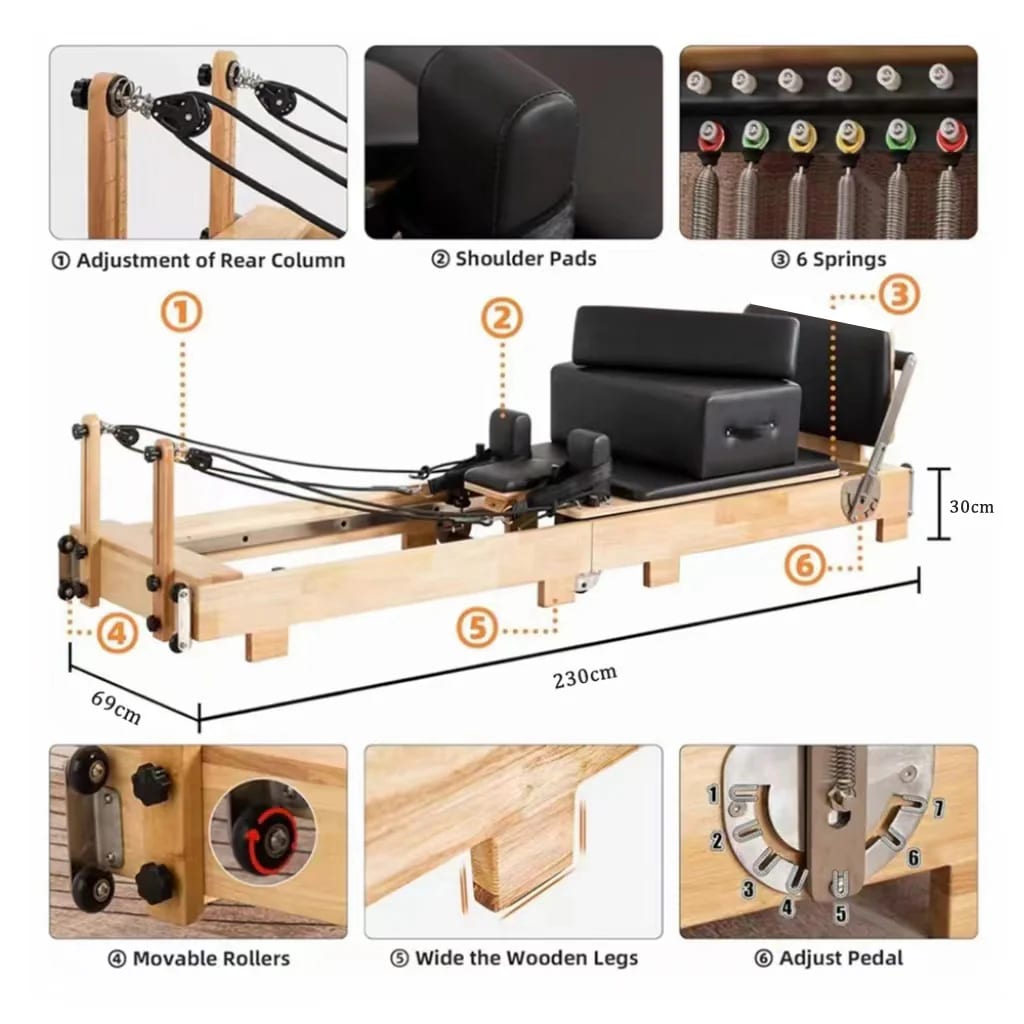 ① Adjustment of Rear Column

② Shoulder Pads

③ 6 Springs

①

②

③

30cm

⑥

④

⑤

230cm

69cm

1

2

3

4

5

6

7

④ Movable Rollers

⑤ Wide the Wooden Legs

⑥ Adjust Pedal