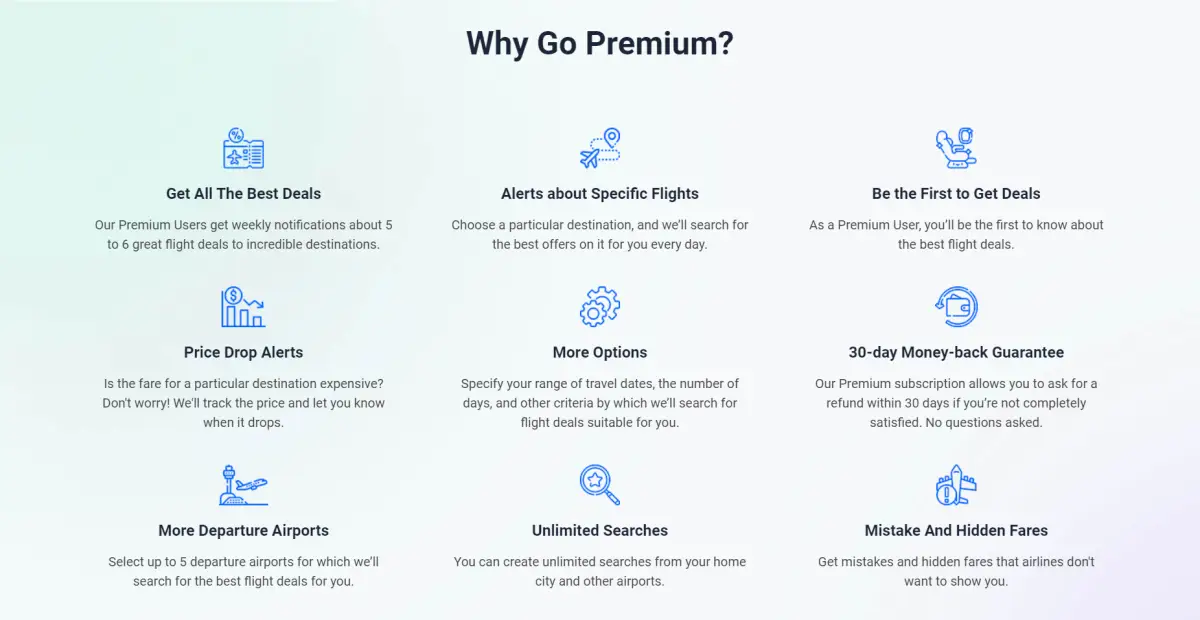 Why Go Premium?

Get All The Best Deals

Our Premium Users get weekly notifications about 5 to 6 great flight deals to incredible destinations.

Alerts about Specific Flights

Choose a particular destination, and we'll search for the best offers on it for you every day.

Be the First to Get Deals

As a Premium User, you'll be the first to know about the best flight deals.

Price Drop Alerts

Is the fare for a particular destination expensive? Don't worry! We'll track the price and let you know when it drops.

More Options

Specify your range of travel dates, the number of days, and other criteria by which we'll search for flight deals suitable for you.

30-day Money-back Guarantee

Our Premium subscription allows you to ask for a refund within 30 days if you're not completely satisfied. No questions asked.

More Departure Airports

Select up to 5 departure airports for which we'll search for the best flight deals for you.

Unlimited Searches

You can create unlimited searches from your home city and other airports.

Mistake And Hidden Fares

Get mistakes and hidden fares that airlines don't want to show you.