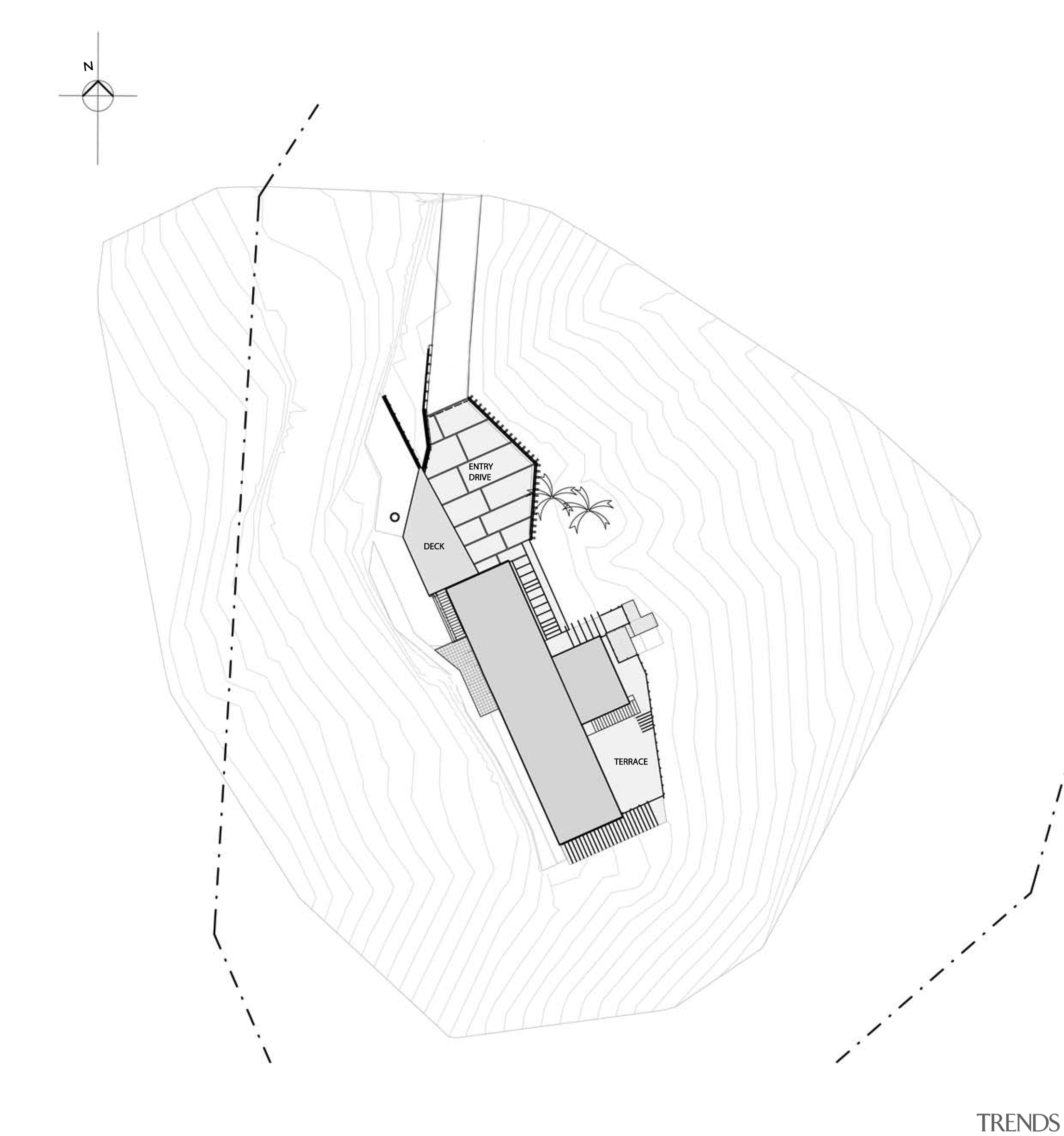 N

ENTRY DRIVE

DECK

TERRACE

TRENDS