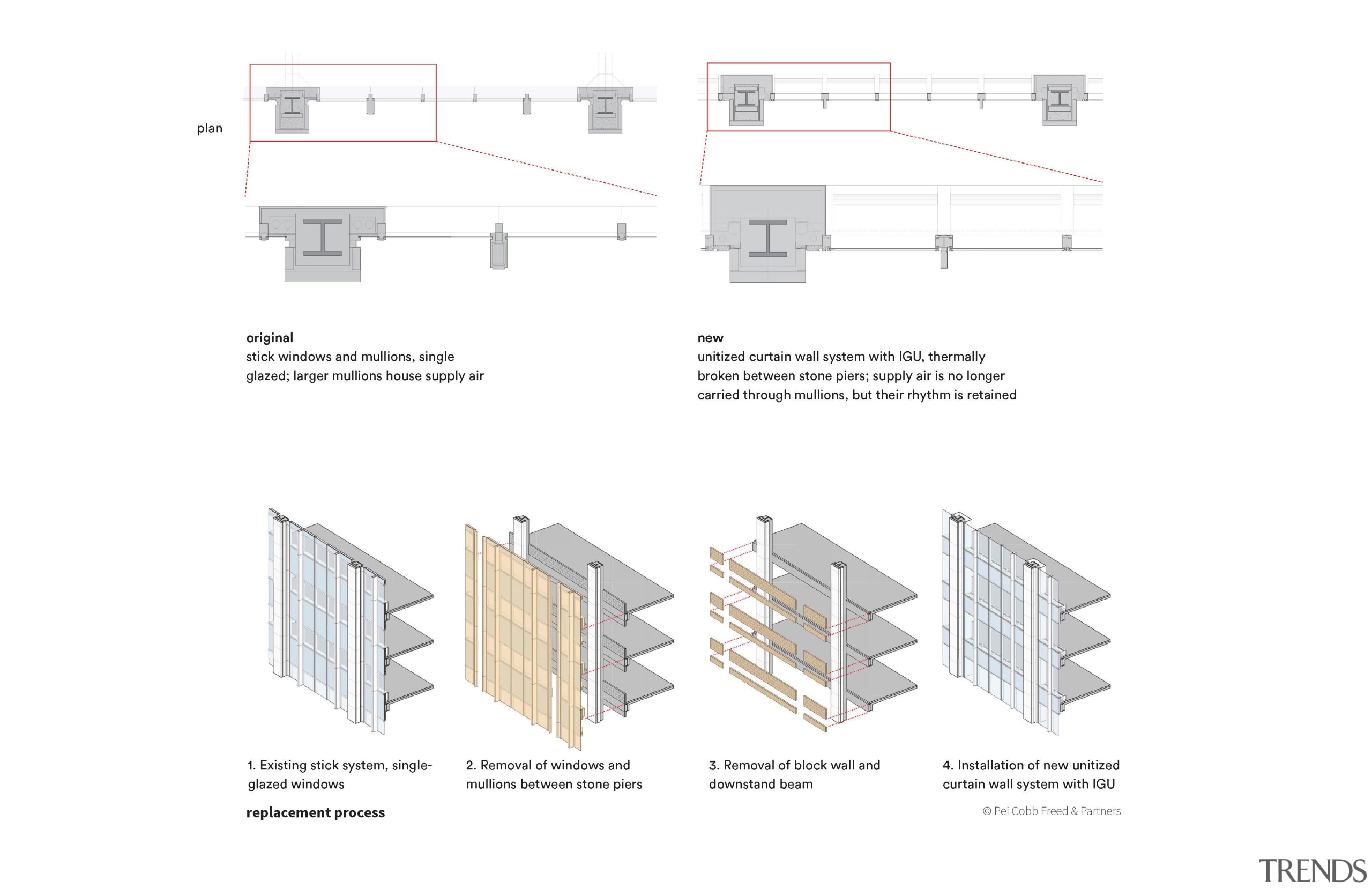 plan

original
stick windows and mullions, single glazed; larger mullions house supply air

new
unitized curtain wall system with IGU, thermally broken between stone piers; supply air is no longer carried through mullions, but their rhythm is retained

1. Existing stick system, single-glazed windows

2. Removal of windows and mullions between stone piers

3. Removal of block wall and downstand beam

4. Installation of new unitized curtain wall system with IGU

replacement process

© Pei Cobb Freed & Partners

TRENDS