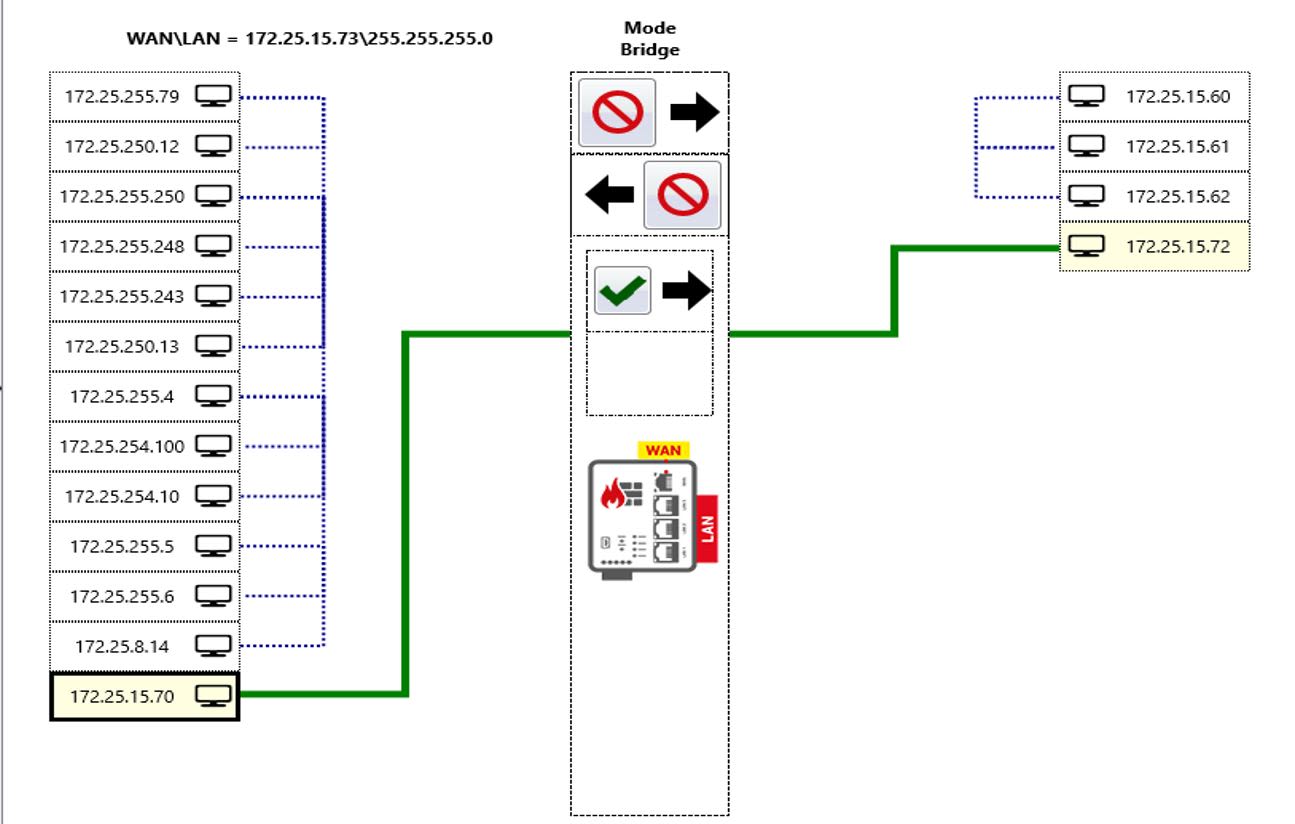 WAN\LAN = 172.25.15.73\255.255.255.0

Mode
Bridge

172.25.255.79
172.25.250.12
172.25.255.250
172.25.255.248
172.25.255.243
172.25.250.13
172.25.255.4
172.25.254.100
172.25.254.10
172.25.255.5
172.25.255.6
172.25.8.14
172.25.15.70

WAN
LAN

172.25.15.60
172.25.15.61
172.25.15.62
172.25.15.72