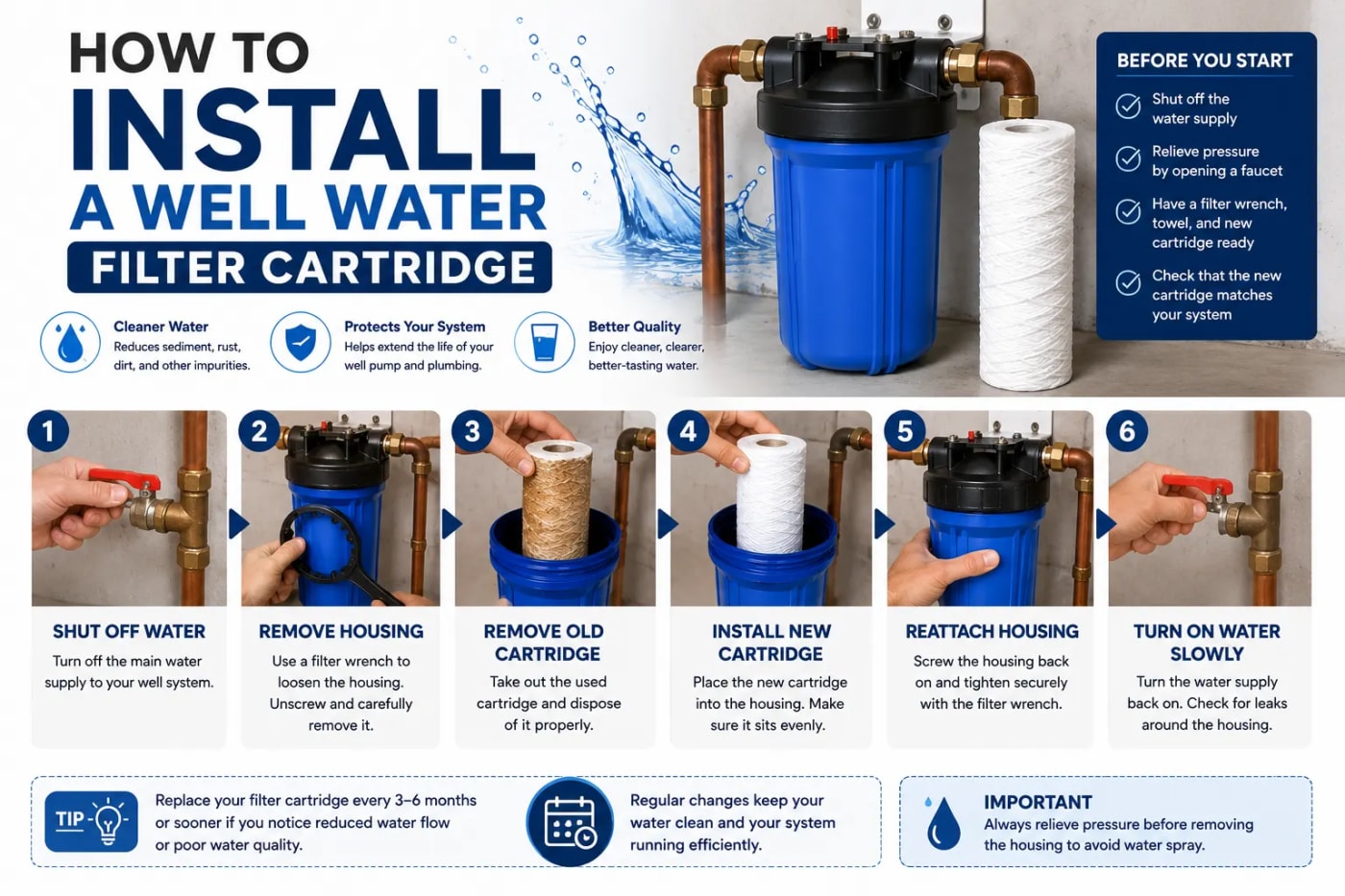 HOW TO
INSTALL
A WELL WATER
FILTER CARTRIDGE

Cleaner Water
Reduces sediment, rust, dirt, and other impurities.

Protects Your System
Helps extend the life of your well pump and plumbing.

Better Quality
Enjoy cleaner, clearer, better-tasting water.

BEFORE YOU START
Shut off the water supply
Relieve pressure by opening a faucet
Have a filter wrench, towel, and new cartridge ready
Check that the new cartridge matches your system

1
SHUT OFF WATER
Turn off the main water supply to your well system.

2
REMOVE HOUSING
Use a filter wrench to loosen the housing. Unscrew and carefully remove it.

3
REMOVE OLD CARTRIDGE
Take out the used cartridge and dispose of it properly.

4
INSTALL NEW CARTRIDGE
Place the new cartridge into the housing. Make sure it sits evenly.

5
REATTACH HOUSING
Screw the housing back on and tighten securely with the filter wrench.

6
TURN ON WATER SLOWLY
Turn the water supply back on. Check for leaks around the housing.

TIP
Replace your filter cartridge every 3–6 months or sooner if you notice reduced water flow or poor water quality.

Regular changes keep your water clean and your system running efficiently.

IMPORTANT
Always relieve pressure before removing the housing to avoid water spray.