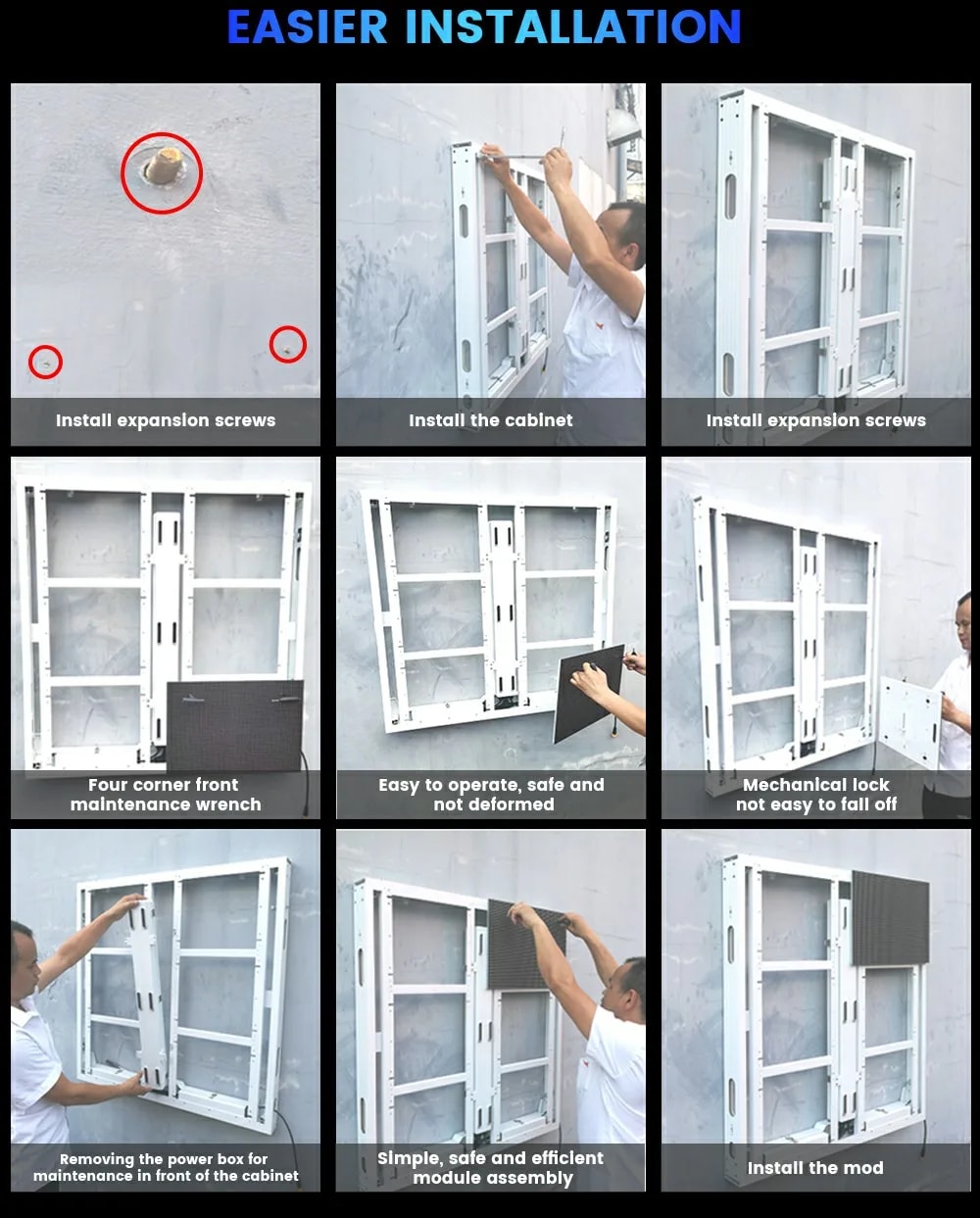 EASIER INSTALLATION

Install expansion screws

Install the cabinet

Install expansion screws

Four corner front maintenance wrench

Easy to operate, safe and not deformed

Mechanical lock not easy to fall off

Removing the power box for maintenance in front of the cabinet

Simple, safe and efficient module assembly

Install the mod