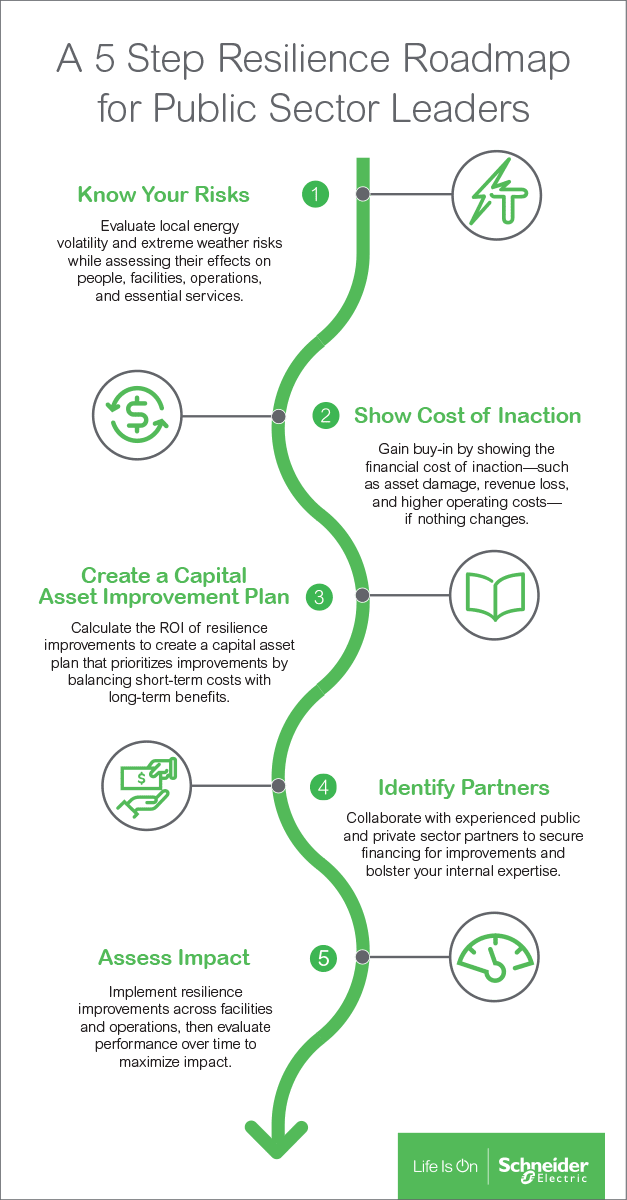 A 5 Step Resilience Roadmap for Public Sector Leaders

1

Know Your Risks

Evaluate local energy volatility and extreme weather risks while assessing their effects on people, facilities, operations, and essential services.

2

Show Cost of Inaction

Gain buy-in by showing the financial cost of inaction—such as asset damage, revenue loss, and higher operating costs—if nothing changes.

3

Create a Capital Asset Improvement Plan

Calculate the ROI of resilience improvements to create a capital asset plan that prioritizes improvements by balancing short-term costs with long-term benefits.

4

Identify Partners

Collaborate with experienced public and private sector partners to secure financing for improvements and bolster your internal expertise.

5

Assess Impact

Implement resilience improvements across facilities and operations, then evaluate performance over time to maximize impact.

Life Is On Schneider Electric