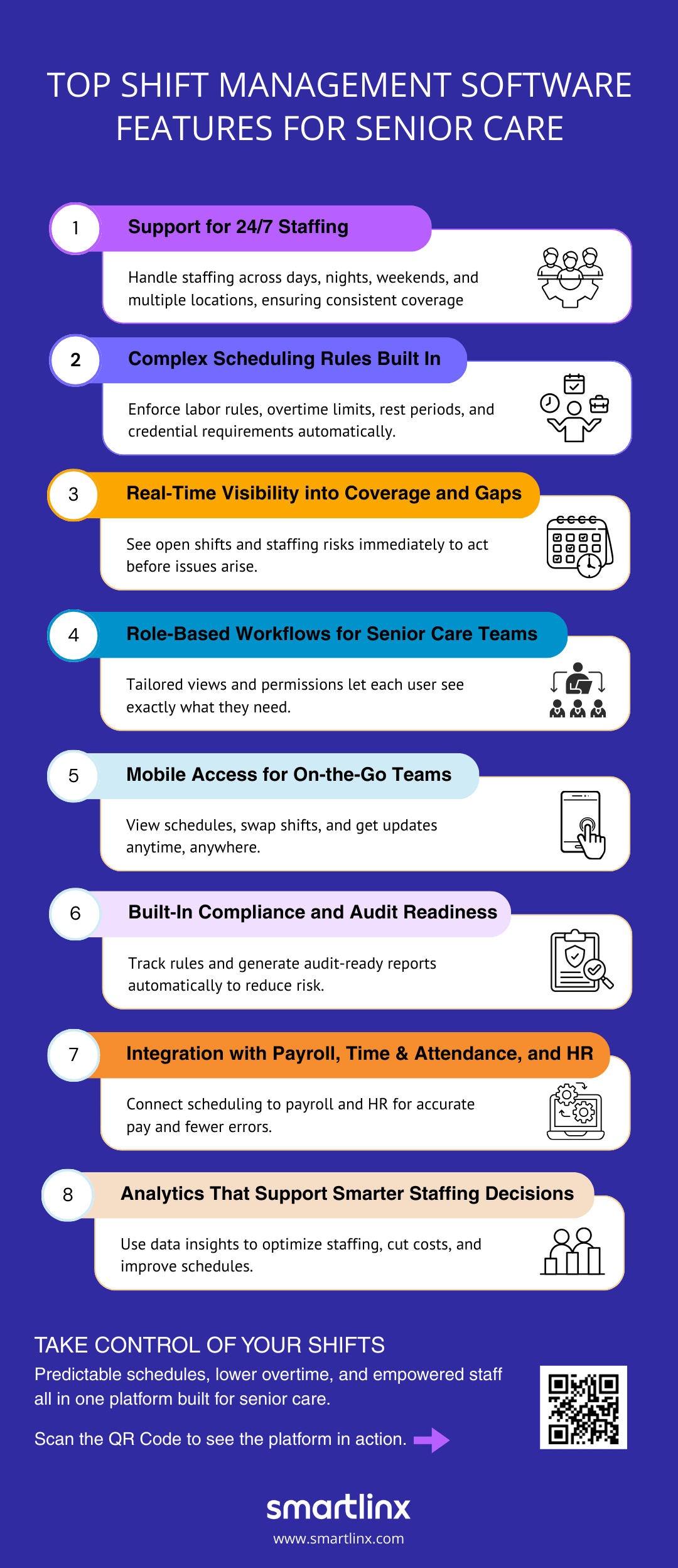 TOP SHIFT MANAGEMENT SOFTWARE FEATURES FOR SENIOR CARE

1 Support for 24/7 Staffing

Handle staffing across days, nights, weekends, and multiple locations, ensuring consistent coverage

2 Complex Scheduling Rules Built In

Enforce labor rules, overtime limits, rest periods, and credential requirements automatically.

3 Real-Time Visibility into Coverage and Gaps

See open shifts and staffing risks immediately to act before issues arise.

4 Role-Based Workflows for Senior Care Teams

Tailored views and permissions let each user see exactly what they need.

5 Mobile Access for On-the-Go Teams

View schedules, swap shifts, and get updates anytime, anywhere.

6 Built-In Compliance and Audit Readiness

Track rules and generate audit-ready reports automatically to reduce risk.

7 Integration with Payroll, Time & Attendance, and HR

Connect scheduling to payroll and HR for accurate pay and fewer errors.

8 Analytics That Support Smarter Staffing Decisions

Use data insights to optimize staffing, cut costs, and improve schedules.

TAKE CONTROL OF YOUR SHIFTS

Predictable schedules, lower overtime, and empowered staff all in one platform built for senior care.

Scan the QR Code to see the platform in action.

smartlinx
www.smartlinx.com