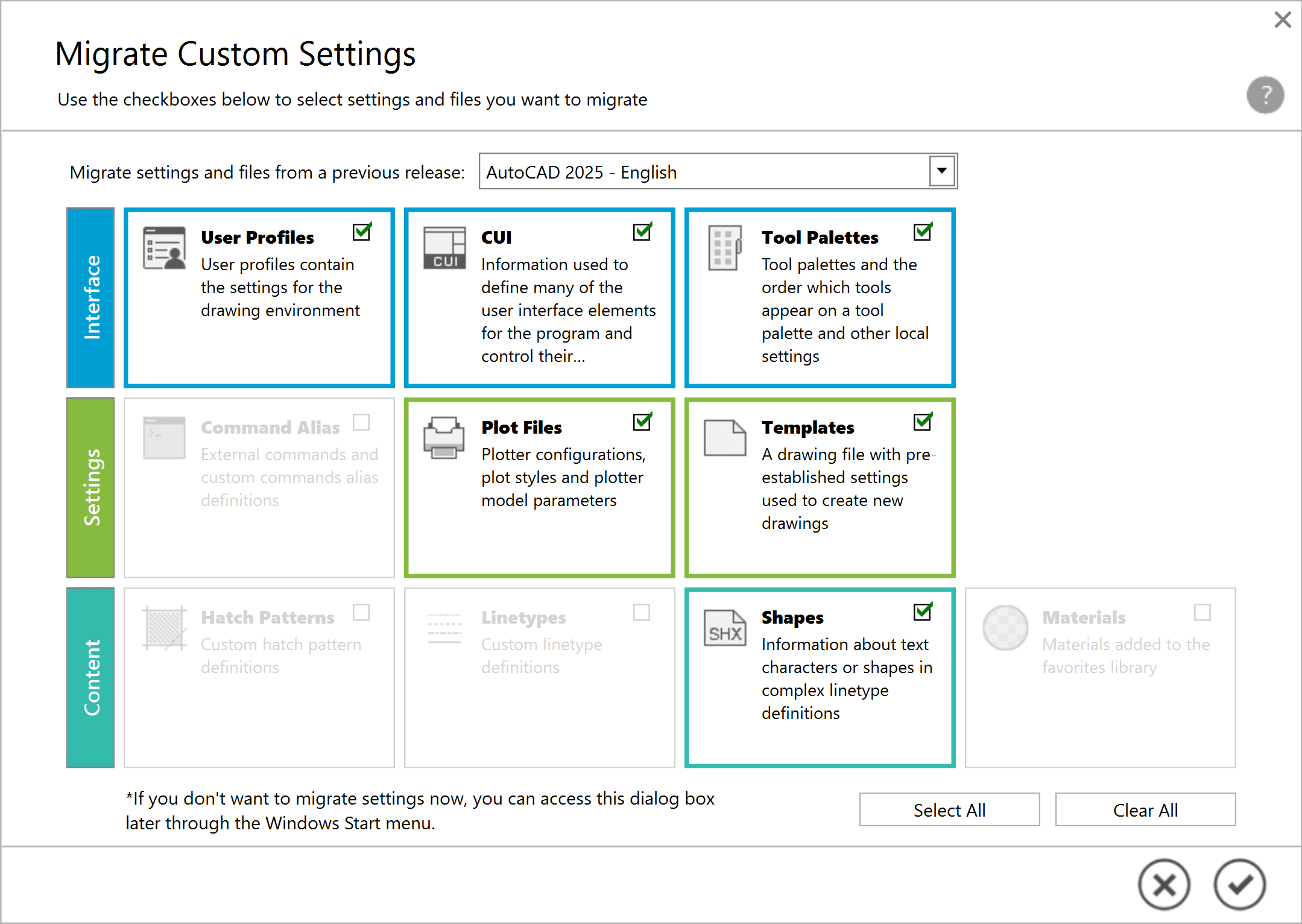 Migrate Custom Settings

Use the checkboxes below to select settings and files you want to migrate

?

Migrate settings and files from a previous release: AutoCAD 2025 - English

Interface

User Profiles
User profiles contain the settings for the drawing environment

CUI
CUI
Information used to define many of the user interface elements for the program and control their...

Tool Palettes
Tool palettes and the order which tools appear on a tool palette and other local settings

Settings

Command Alias
External commands and custom commands alias definitions

Plot Files
Plotter configurations, plot styles and plotter model parameters

Templates
A drawing file with pre-established settings used to create new drawings

Content

Hatch Patterns
Custom hatch pattern definitions

Linetypes
Custom linetype definitions

SHX
Shapes
Information about text characters or shapes in complex linetype definitions

Materials
Materials added to the favorites library

*If you don't want to migrate settings now, you can access this dialog box later through the Windows Start menu.

Select All

Clear All