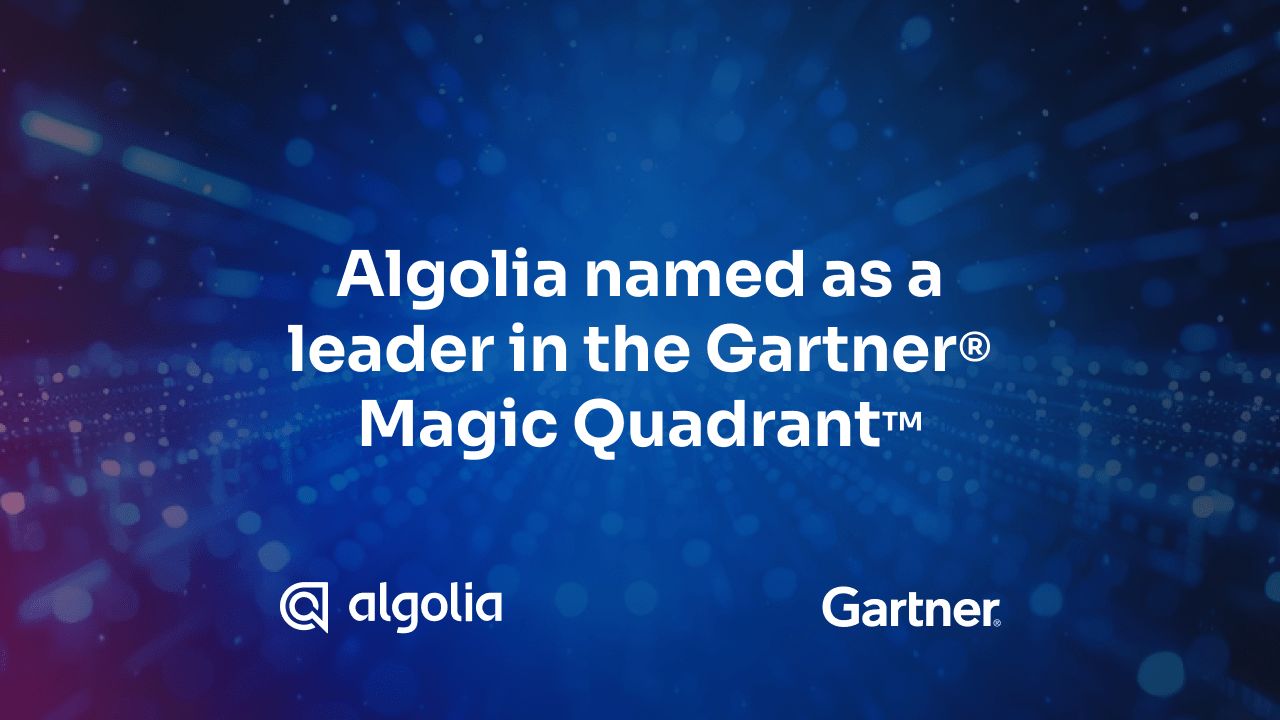 Algolia named as a leader in the Gartner® Magic Quadrant™

algolia

Gartner®