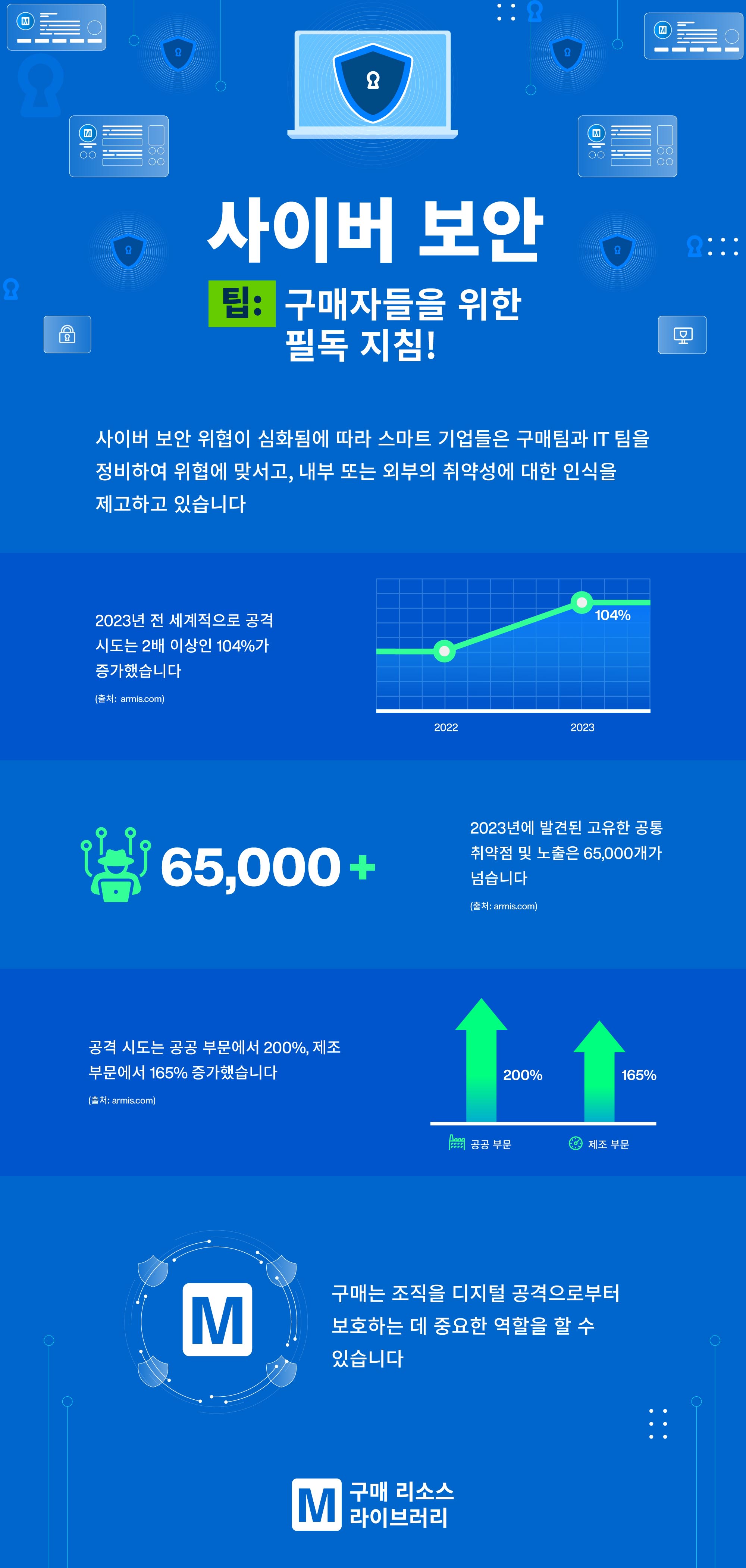 사이버 보안

팁: 구매자들을 위한 필독 지침!

사이버 보안 위협이 심화됨에 따라 스마트 기업들은 구매팀과 IT 팀을 정비하여 위협에 맞서고, 내부 또는 외부의 취약성에 대한 인식을 제고하고 있습니다

2023년 전 세계적으로 공격 시도는 2배 이상인 104%가 증가했습니다

(출처: armis.com)

104%

2022

2023

65,000+

2023년에 발견된 고유한 공통 취약점 및 노출은 65,000개가 넘습니다

(출처: armis.com)

공격 시도는 공공 부문에서 200%, 제조 부문에서 165% 증가했습니다

(출처: armis.com)

200%

165%

공공 부문

제조 부문

M

구매는 조직을 디지털 공격으로부터 보호하는 데 중요한 역할을 할 수 있습니다

M 구매 리소스 라이브러리