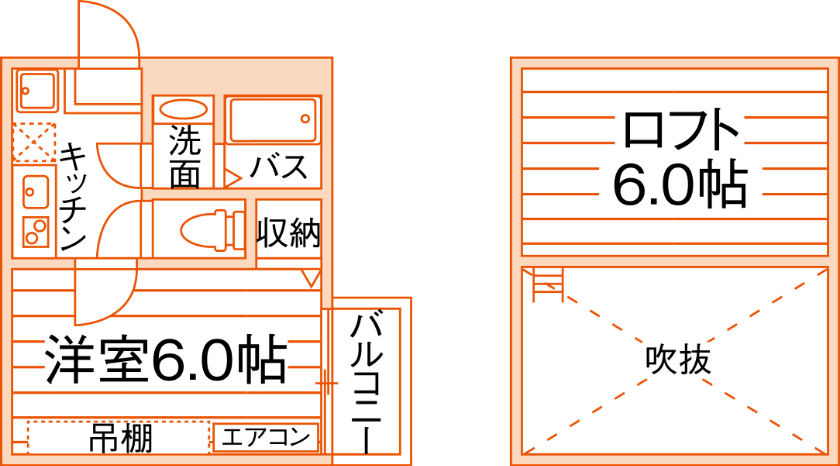 キッチン
洗面
バス
収納
洋室6.0帖
バルコニー
吊棚
エアコン
ロフト
6.0帖
吹抜