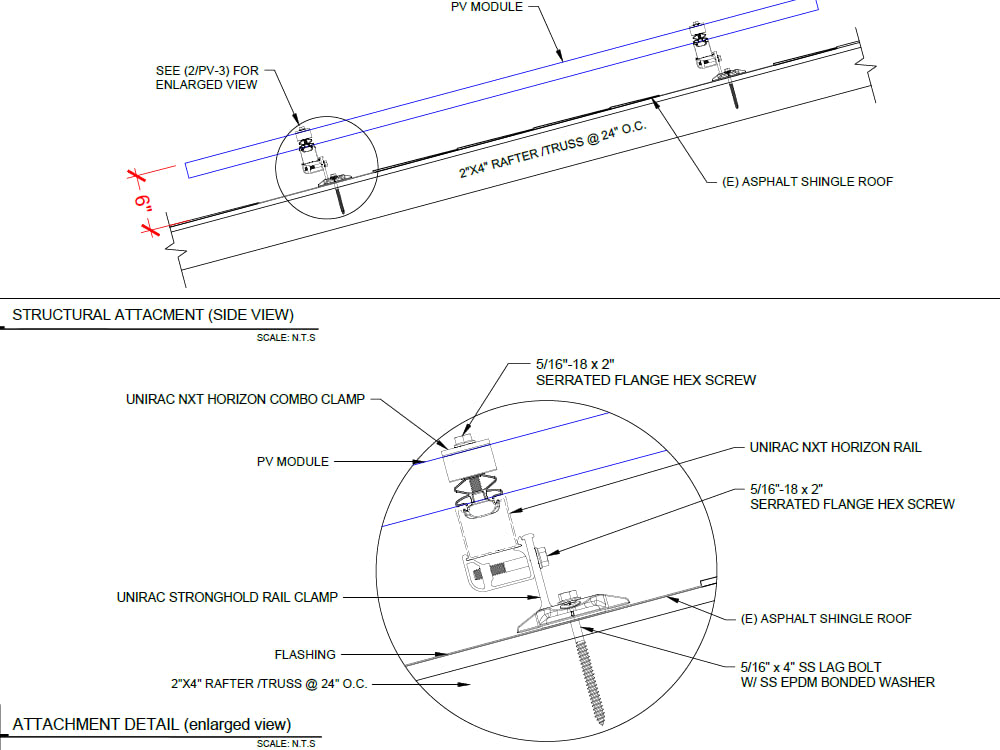 PV MODULE

SEE (2/PV-3) FOR ENLARGED VIEW

6"

2"X4" RAFTER /TRUSS @ 24" O.C.

(E) ASPHALT SHINGLE ROOF

STRUCTURAL ATTACMENT (SIDE VIEW)

SCALE: N.T.S

5/16"-18 x 2"
SERRATED FLANGE HEX SCREW

UNIRAC NXT HORIZON COMBO CLAMP

PV MODULE

UNIRAC NXT HORIZON RAIL

5/16"-18 x 2"
SERRATED FLANGE HEX SCREW

UNIRAC STRONGHOLD RAIL CLAMP

(E) ASPHALT SHINGLE ROOF

FLASHING

5/16" x 4" SS LAG BOLT
W/ SS EPDM BONDED WASHER

2"X4" RAFTER /TRUSS @ 24" O.C.

ATTACHMENT DETAIL (enlarged view)

SCALE: N.T.S