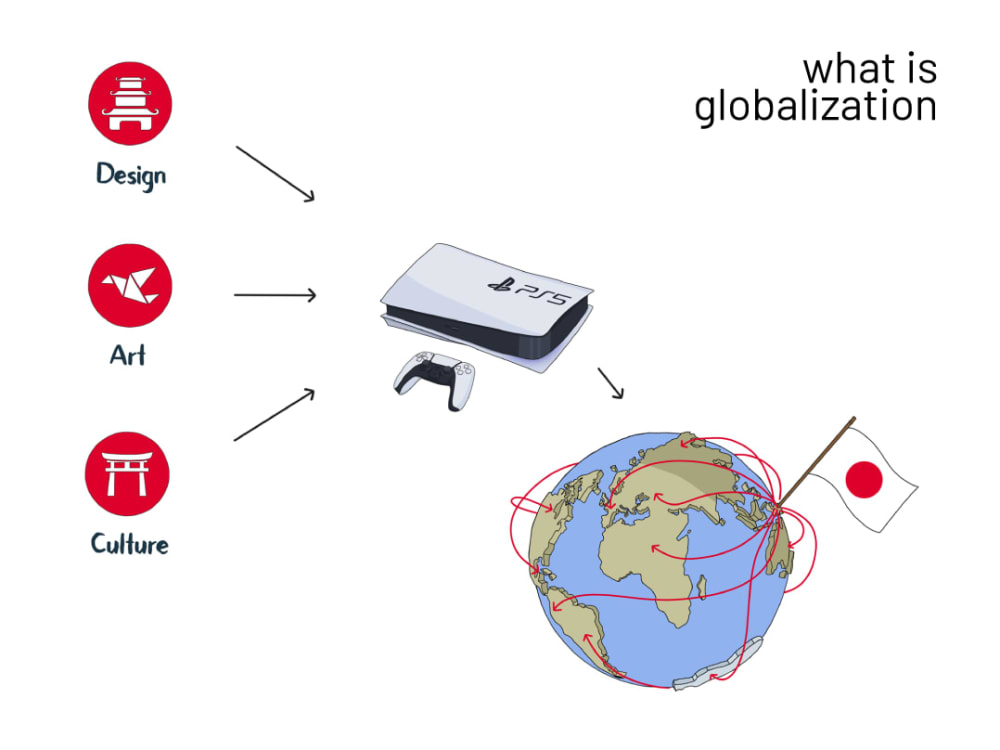 what is globalization

Design

Art

Culture

PS5