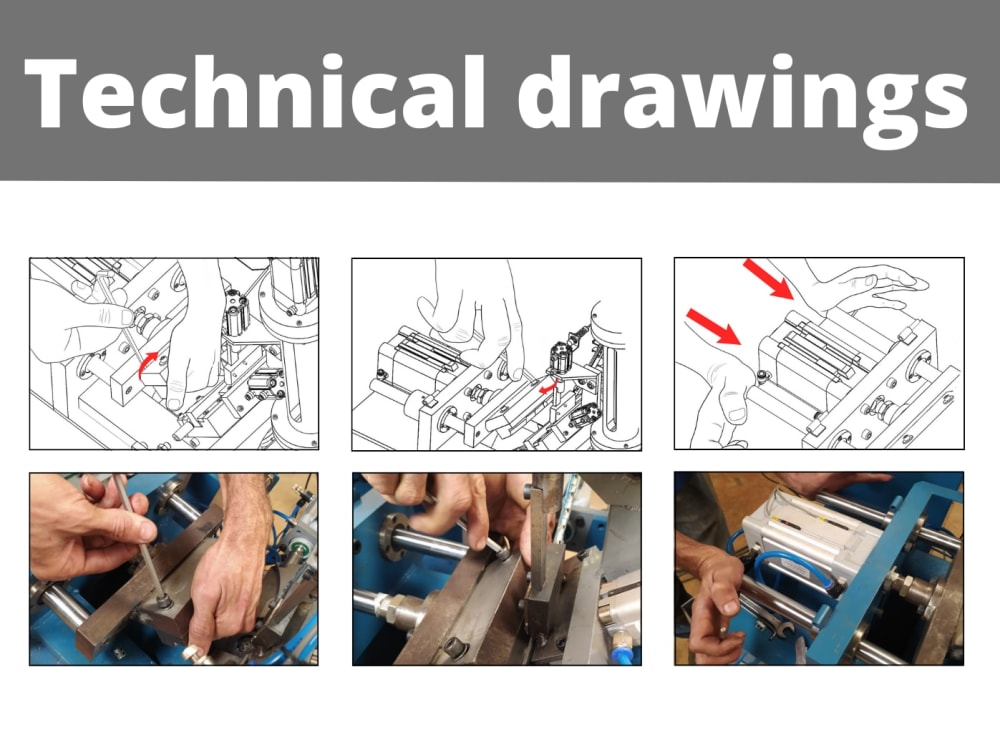 Technical drawings