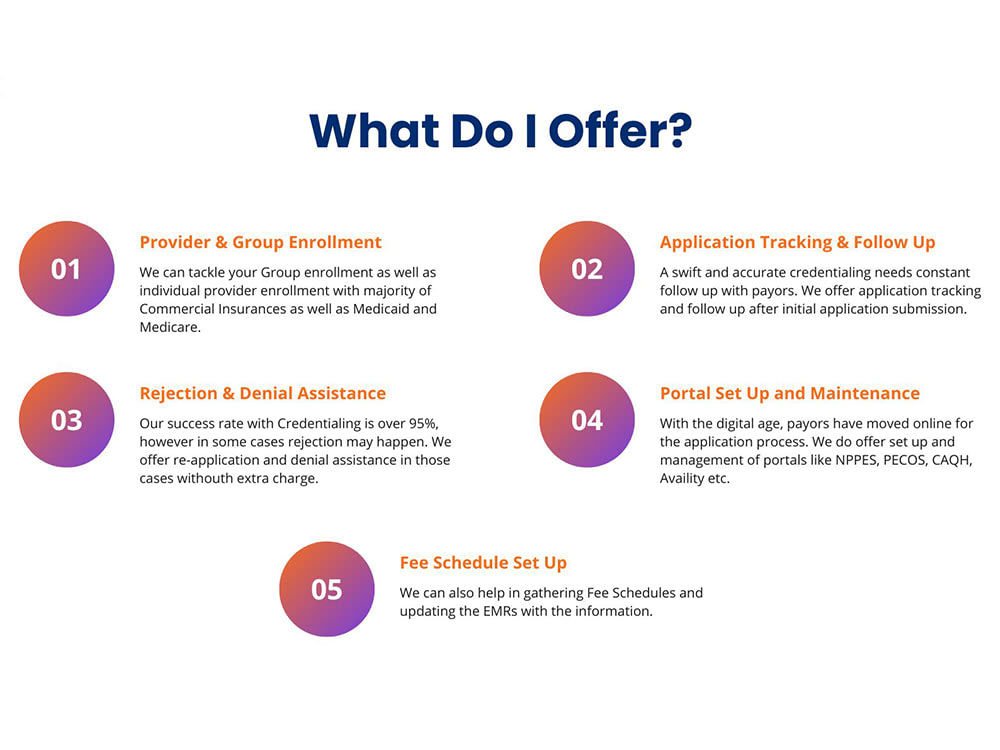 What Do I Offer?

01

Provider & Group Enrollment

We can tackle your Group enrollment as well as individual provider enrollment with majority of Commercial Insurances as well as Medicaid and Medicare.

02

Application Tracking & Follow Up

A swift and accurate credentialing needs constant follow up with payors. We offer application tracking and follow up after initial application submission.

03

Rejection & Denial Assistance

Our success rate with Credentialing is over 95%, however in some cases rejection may happen. We offer re-application and denial assistance in those cases withouth extra charge.

04

Portal Set Up and Maintenance

With the digital age, payors have moved online for the application process. We do offer set up and management of portals like NPPES, PECOS, CAQH, Availity etc.

05

Fee Schedule Set Up

We can also help in gathering Fee Schedules and updating the EMRs with the information.