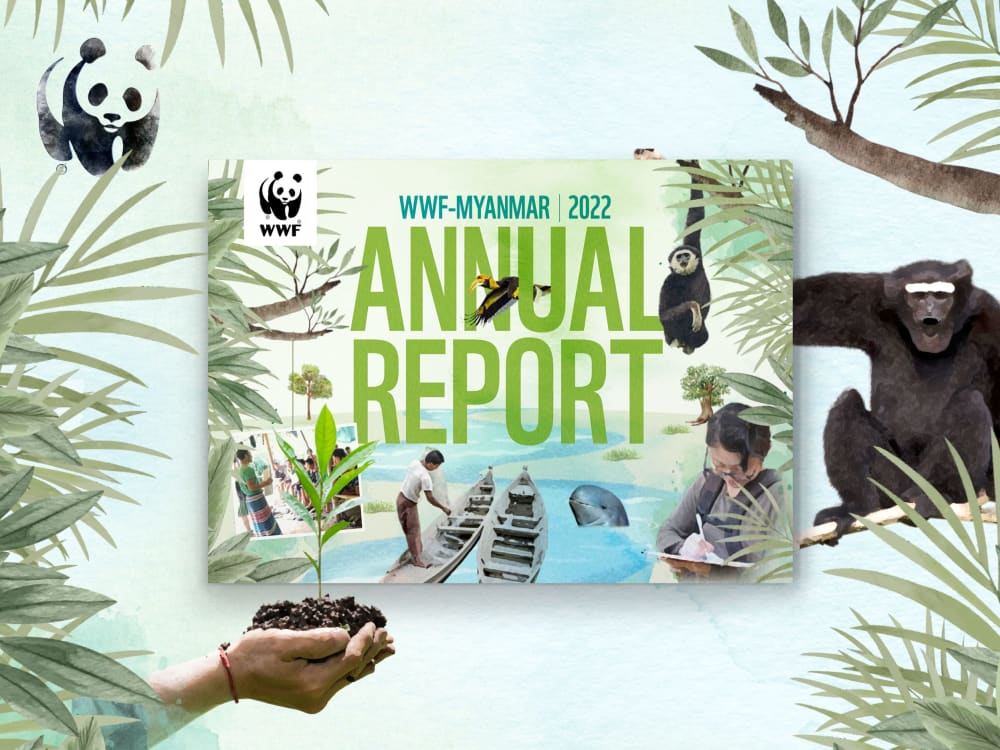 WWF

WWF-MYANMAR | 2022

ANNUAL REPORT