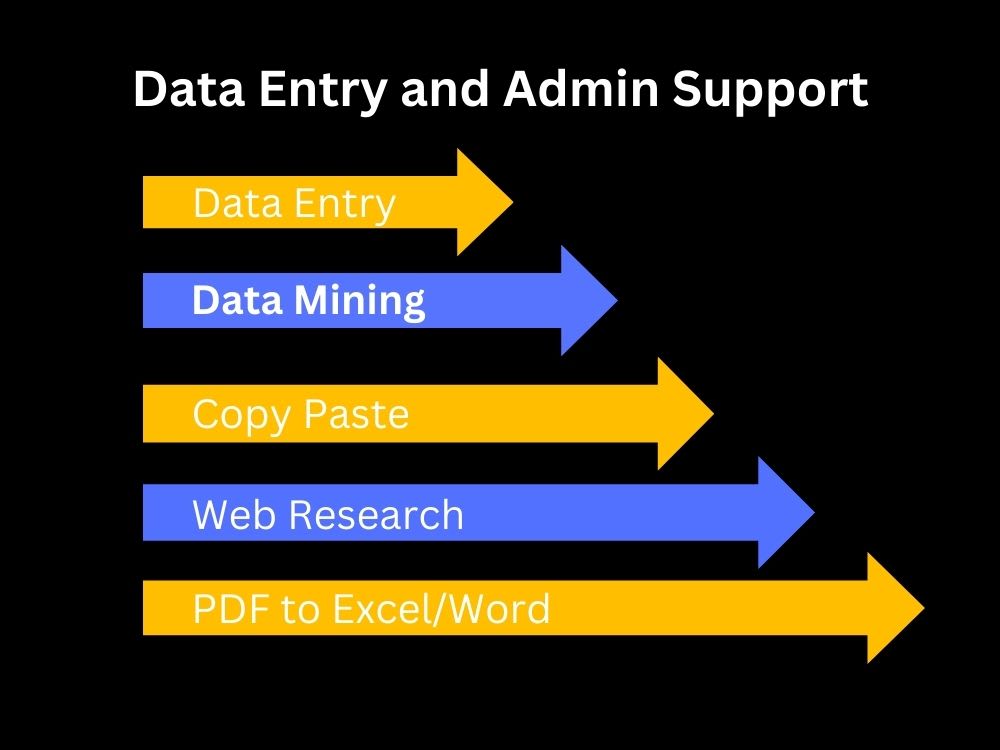 Data Entry and Admin Support

Data Entry

Data Mining

Copy Paste

Web Research

PDF to Excel/Word