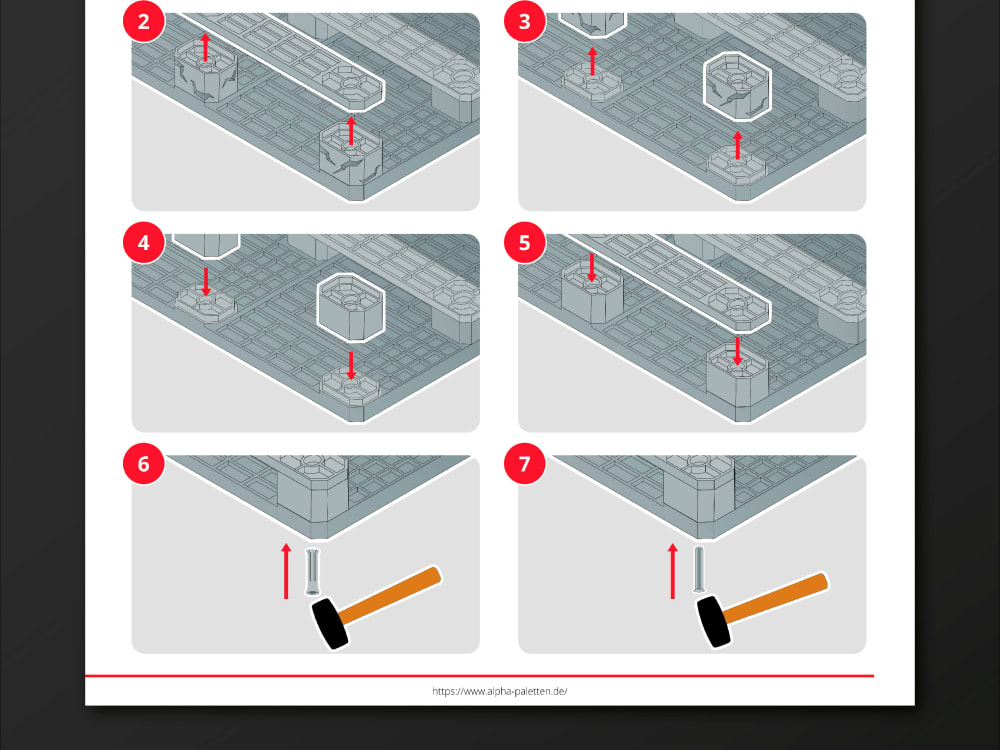 2

3

4

5

6

7

https://www.alpha-paletten.de/