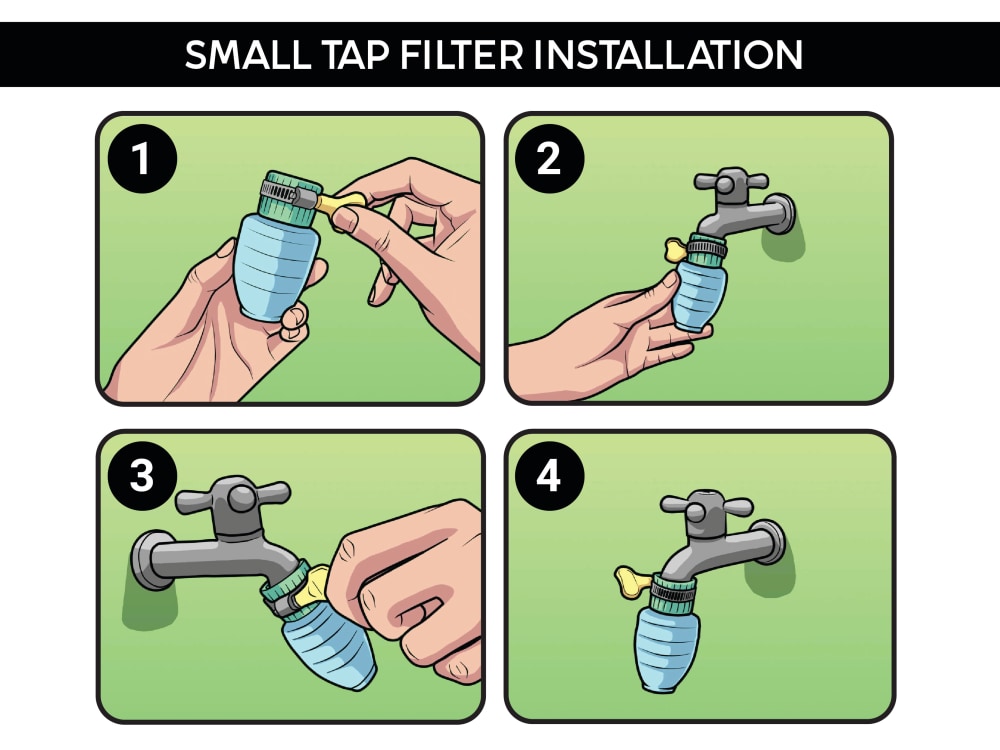 SMALL TAP FILTER INSTALLATION

1

2

3

4