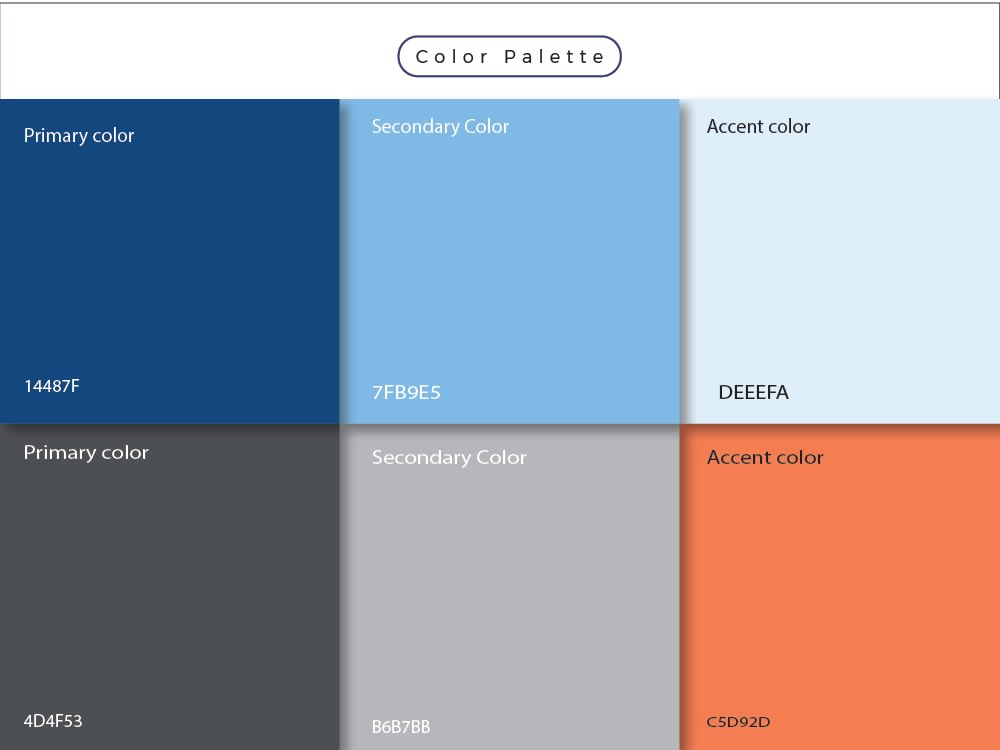 Color Palette

Primary color

14487F

Secondary Color

7FB9E5

Accent color

DEEEFA

Primary color

4D4F53

Secondary Color

B6B7BB

Accent color

C5D92D