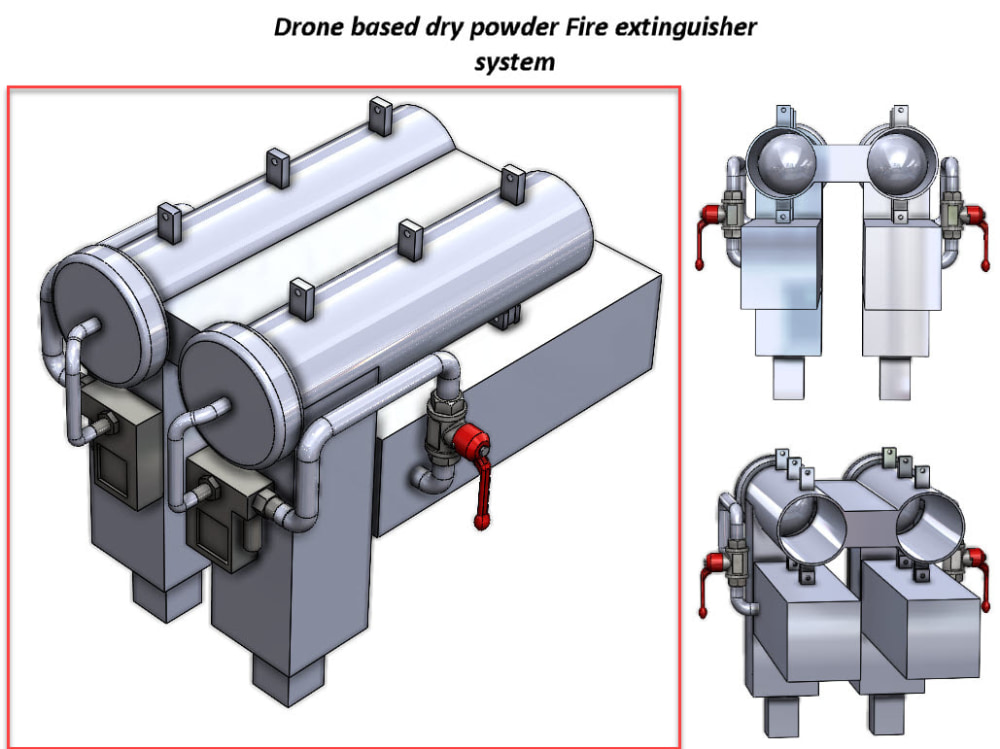 Drone based dry powder Fire extinguisher system