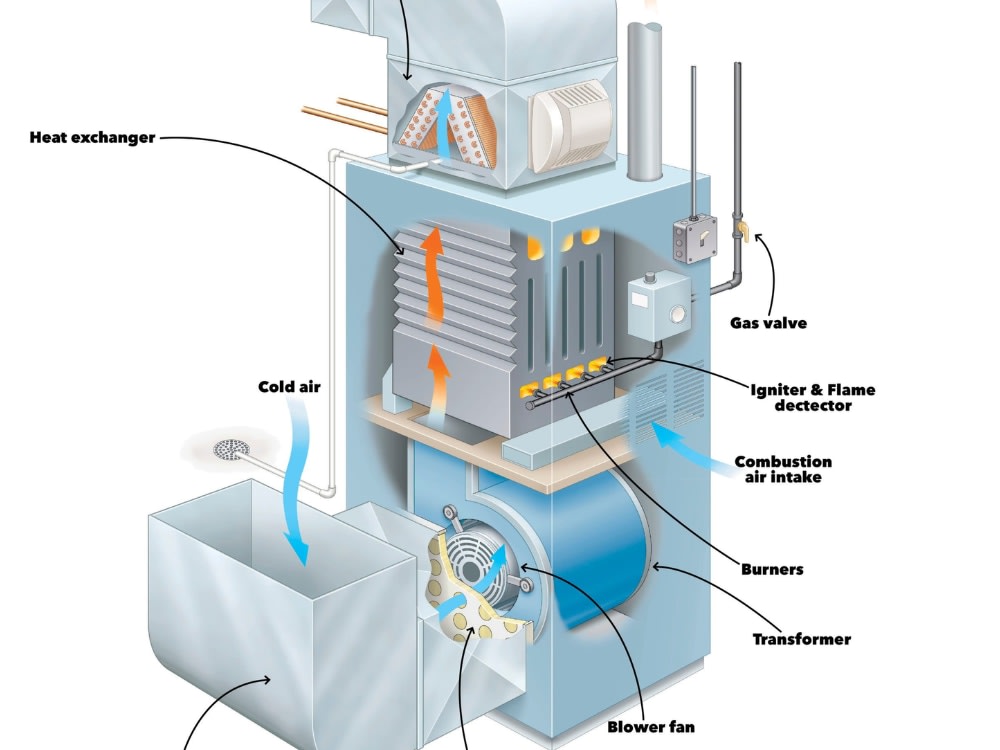 Heat exchanger

Gas valve

Cold air

Igniter & Flame dectector

Combustion air intake

Burners

Transformer

Blower fan