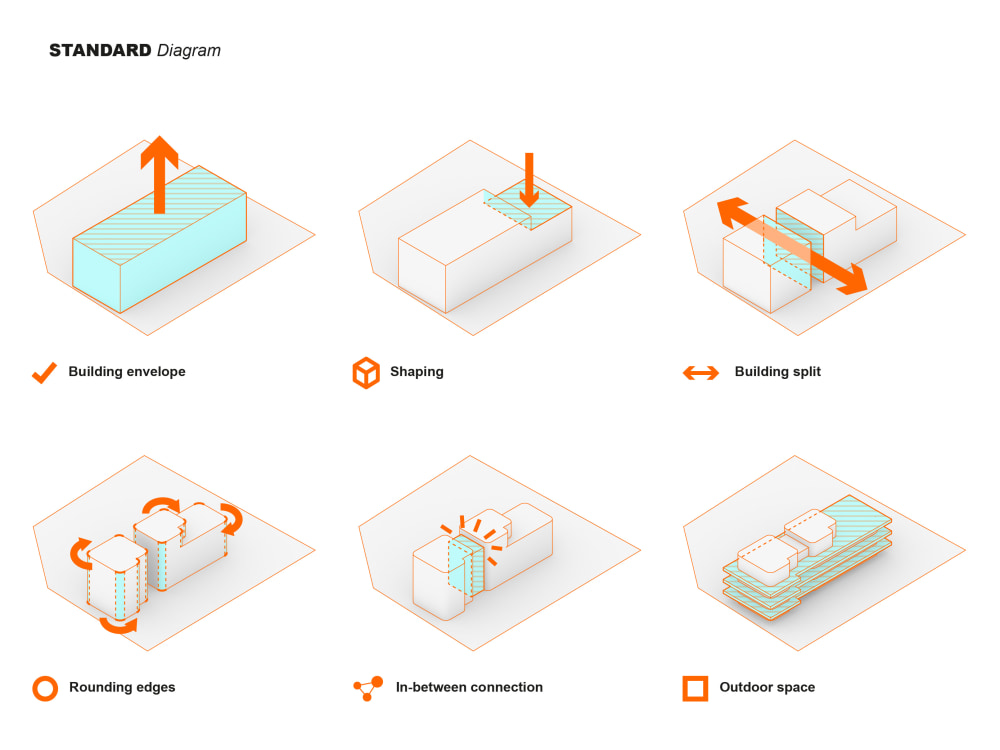 STANDARD Diagram

Building envelope

Shaping

Building split

Rounding edges

In-between connection

Outdoor space