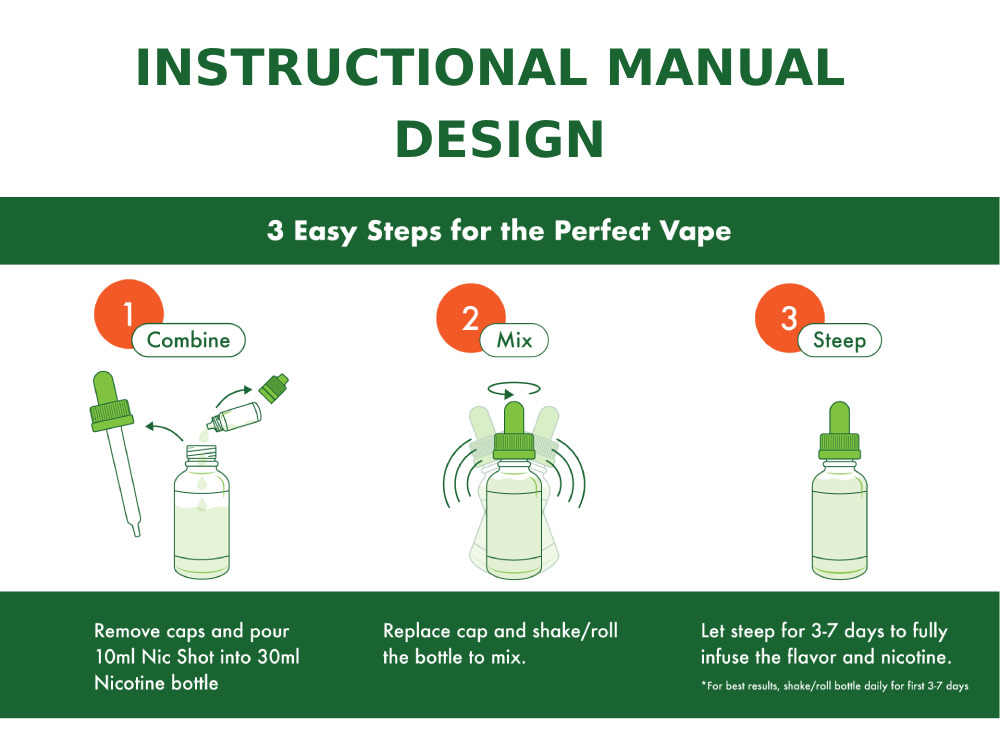 INSTRUCTIONAL MANUAL DESIGN

3 Easy Steps for the Perfect Vape

1 Combine

2 Mix

3 Steep

Remove caps and pour 10ml Nic Shot into 30ml Nicotine bottle

Replace cap and shake/roll the bottle to mix.

Let steep for 3-7 days to fully infuse the flavor and nicotine.

*For best results, shake/roll bottle daily for first 3-7 days