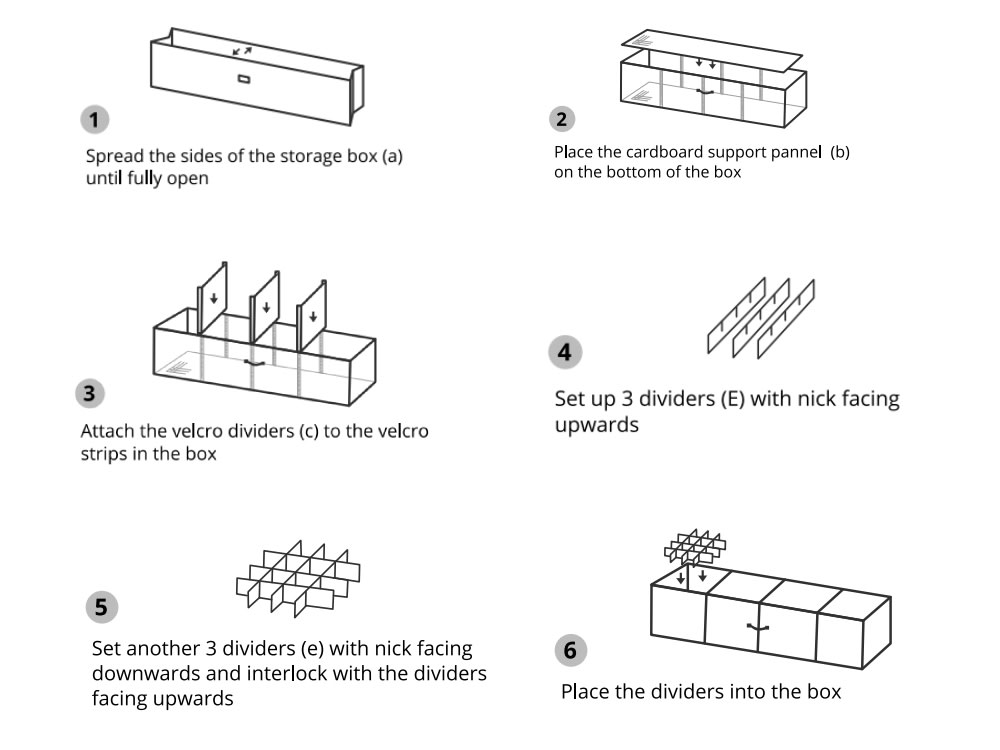 1

Spread the sides of the storage box (a) until fully open

2

Place the cardboard support pannel (b) on the bottom of the box

3

Attach the velcro dividers (c) to the velcro strips in the box

4

Set up 3 dividers (E) with nick facing upwards

5

Set another 3 dividers (e) with nick facing downwards and interlock with the dividers facing upwards

6

Place the dividers into the box