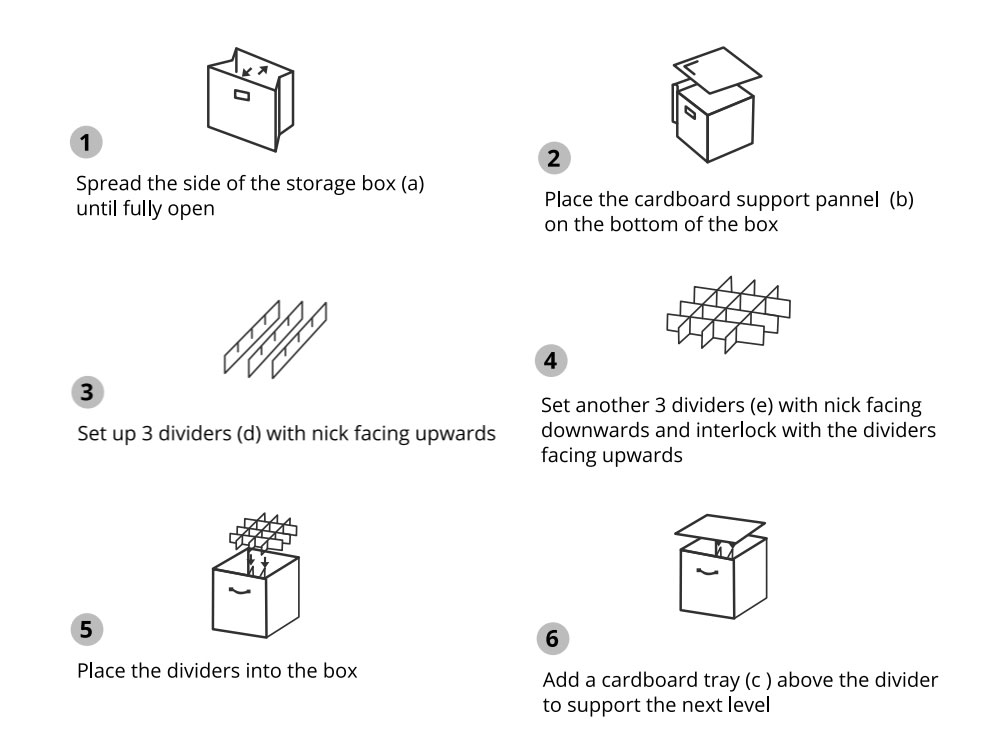 1
Spread the side of the storage box (a) until fully open

2
Place the cardboard support pannel (b) on the bottom of the box

3
Set up 3 dividers (d) with nick facing upwards

4
Set another 3 dividers (e) with nick facing downwards and interlock with the dividers facing upwards

5
Place the dividers into the box

6
Add a cardboard tray (c ) above the divider to support the next level