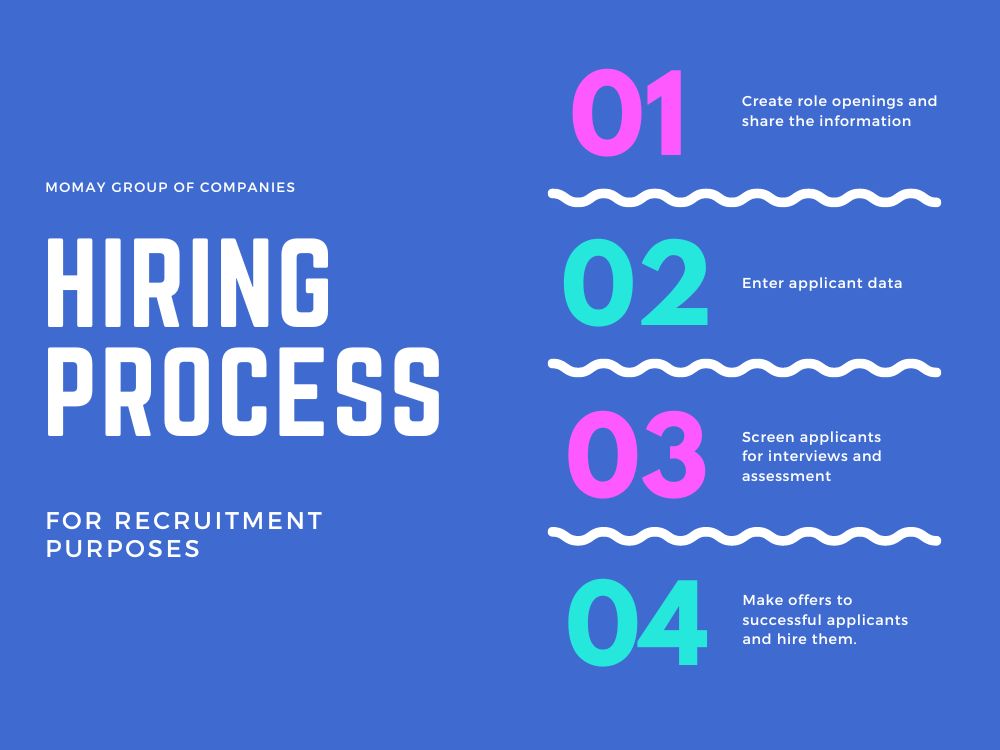 MOMAY GROUP OF COMPANIES

HIRING PROCESS

FOR RECRUITMENT PURPOSES

01

Create role openings and share the information

02

Enter applicant data

03

Screen applicants for interviews and assessment

04

Make offers to successful applicants and hire them.