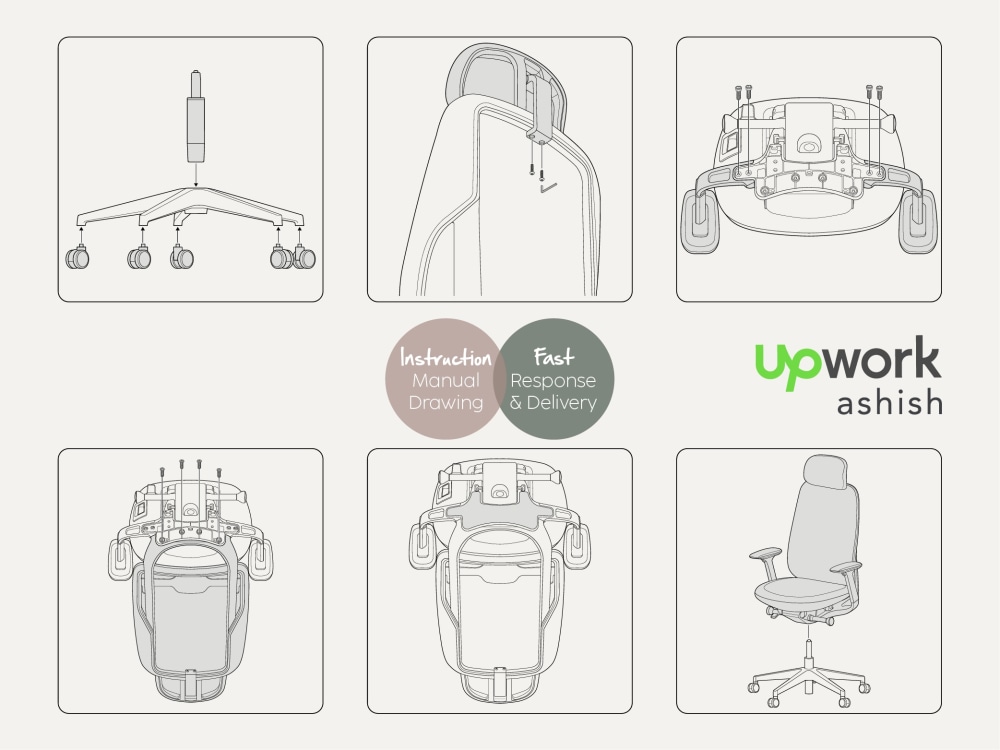 Instruction
Manual
Drawing

Fast
Response
& Delivery

upwork
ashish