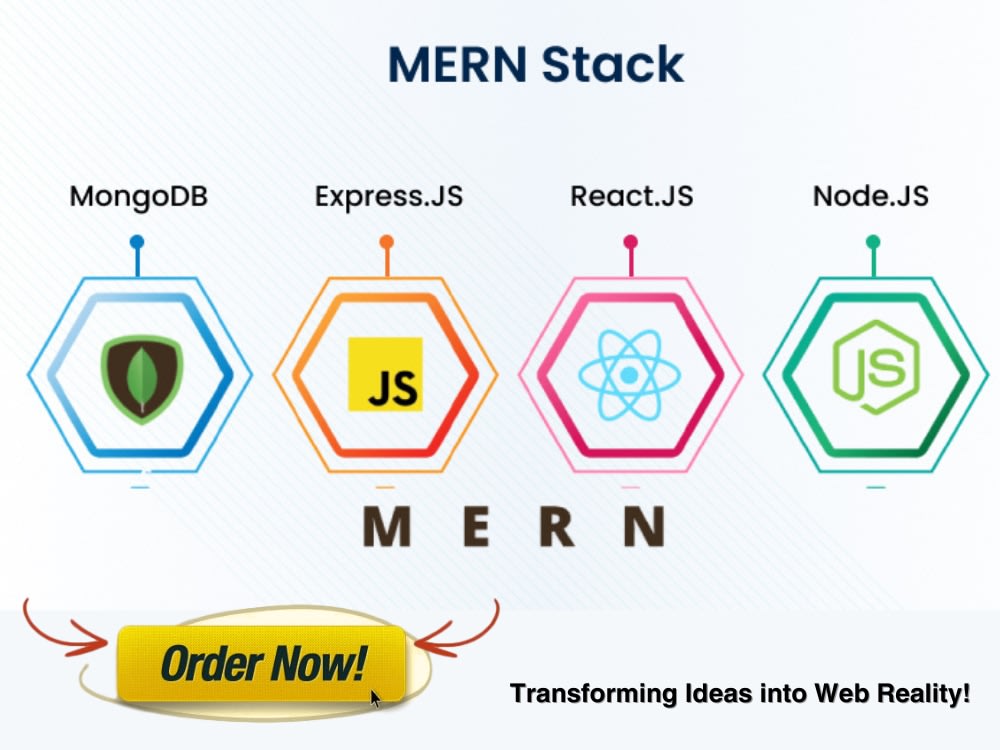 MERN Stack

MongoDB

Express.JS

React.JS

Node.JS

JS

JS

M E R N

Order Now!

Transforming Ideas into Web Reality!