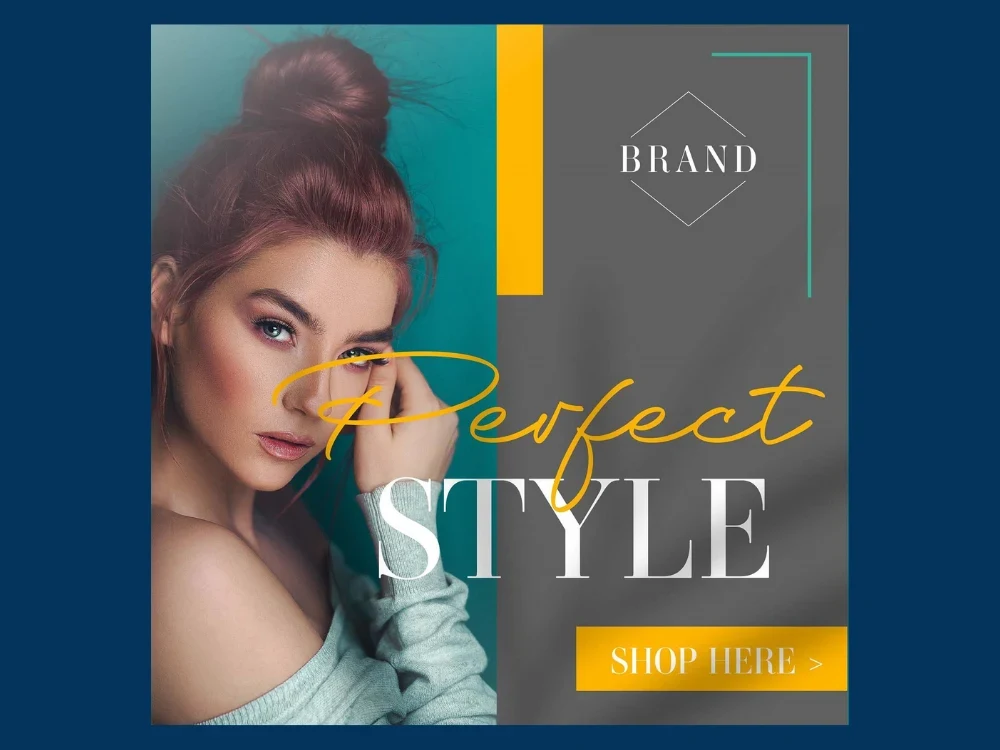 BRAND

Perfect
STYLE

SHOP HERE >