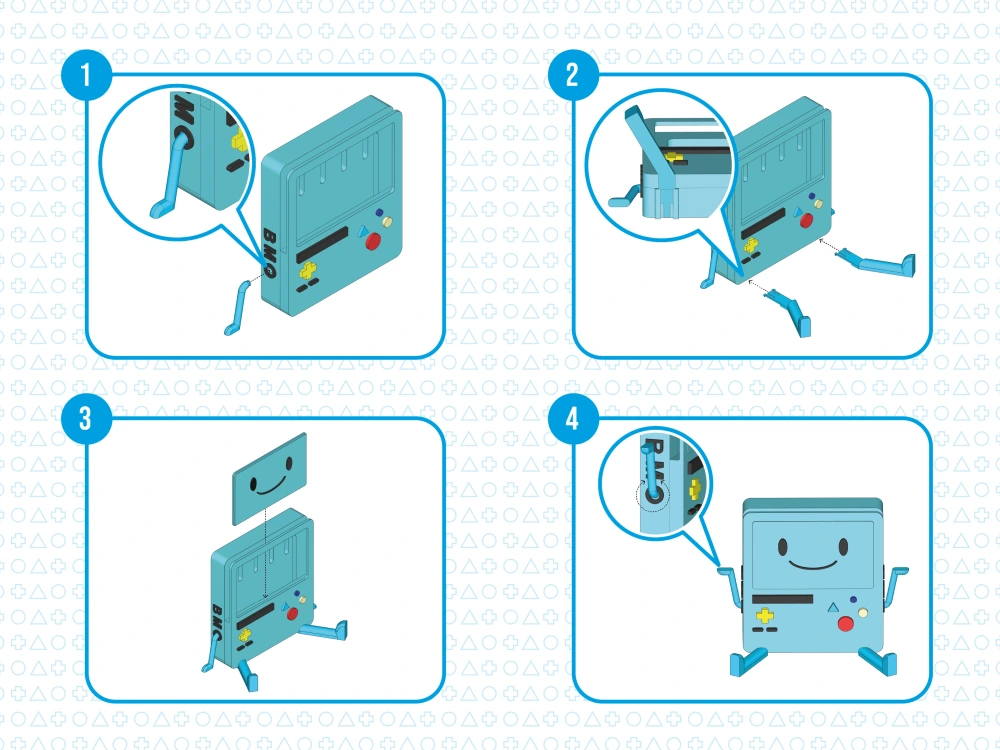 1

BMO

BMO

2

3

BMO

4

BMO