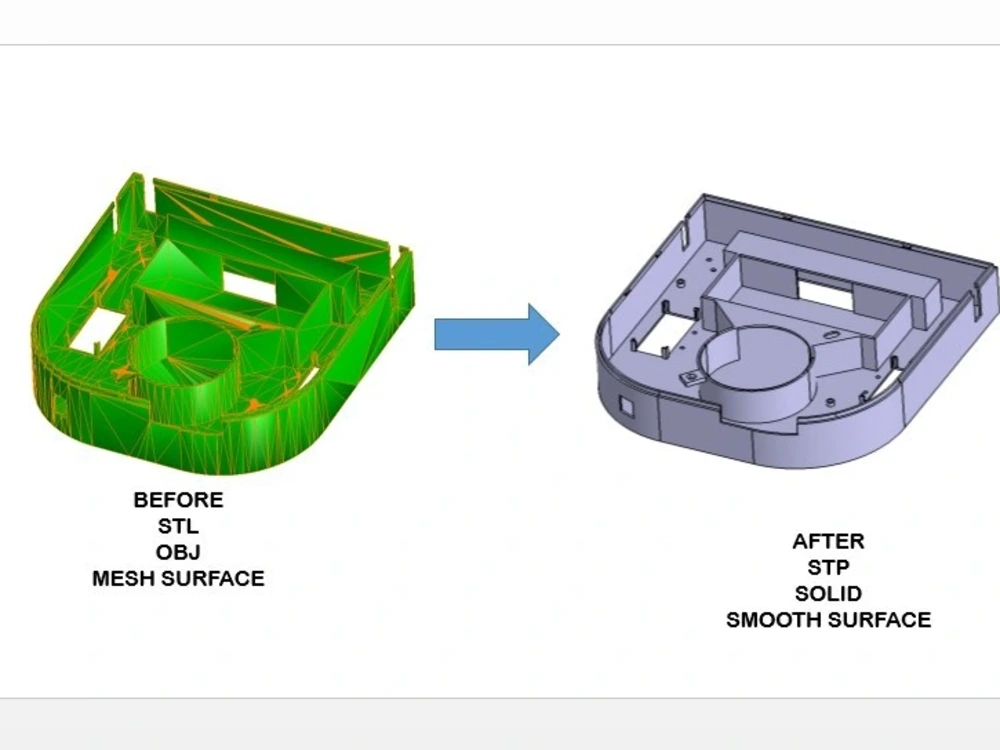 BEFORE
STL
OBJ
MESH SURFACE

AFTER
STP
SOLID
SMOOTH SURFACE