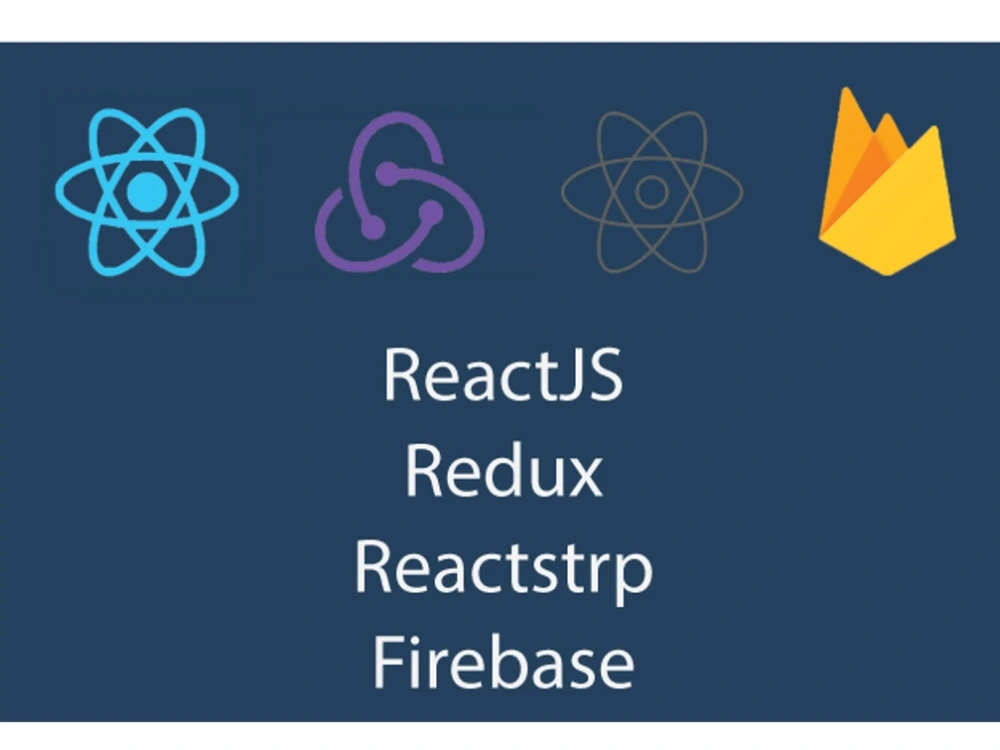 ReactJS
Redux
Reactstrp
Firebase