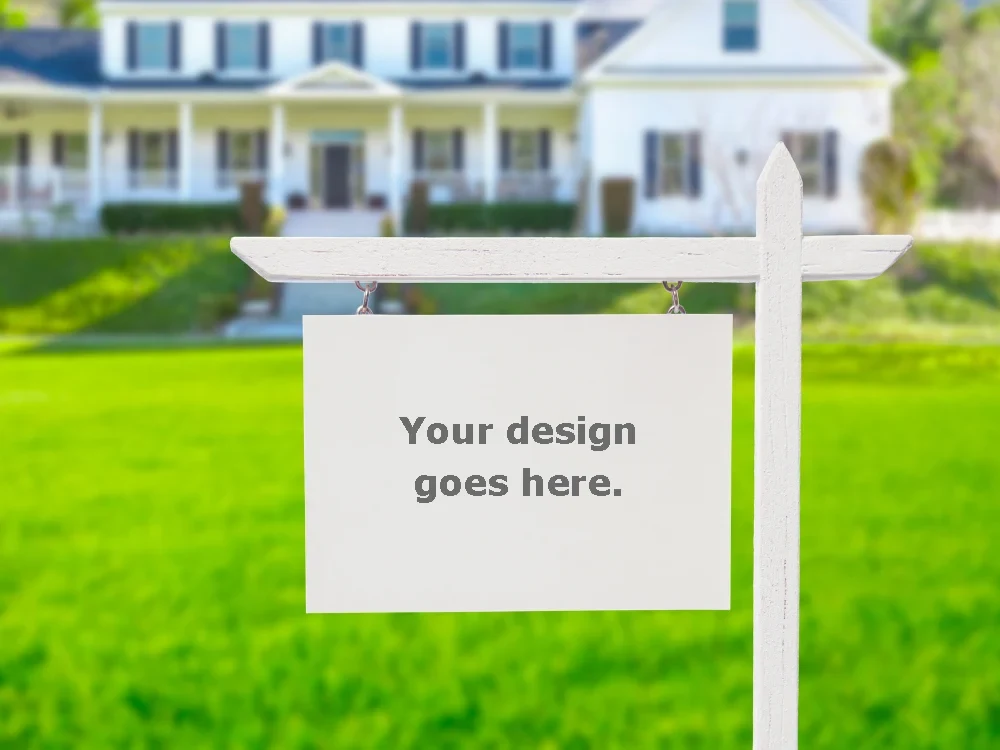 Your design goes here.