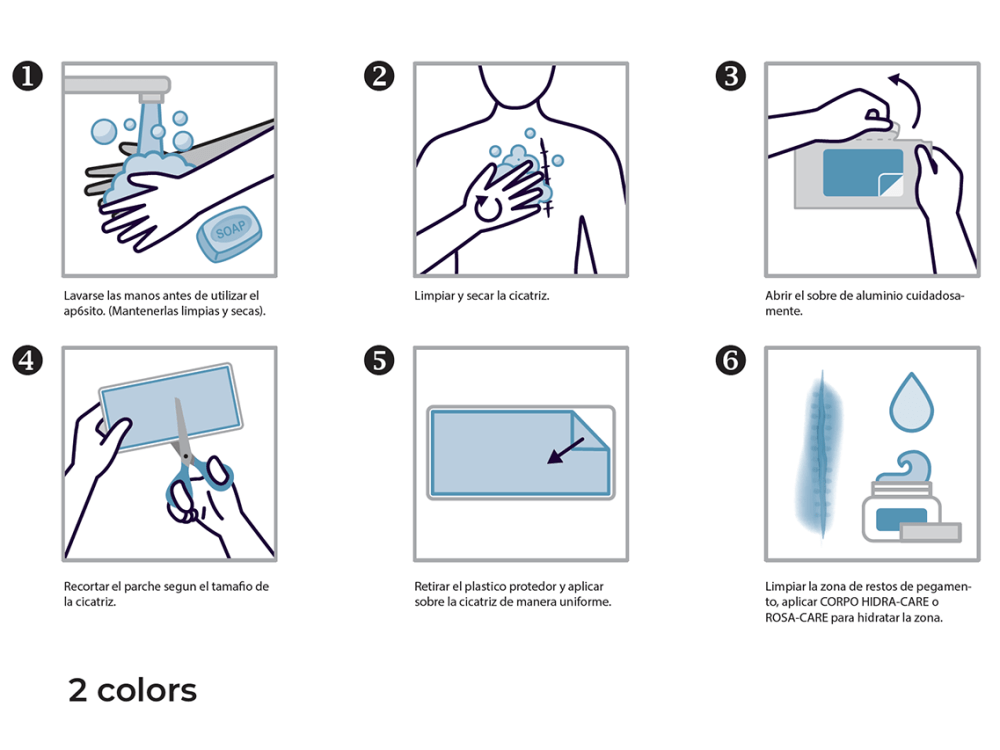 1

SOAP

Lavarse las manos antes de utilizar el ap6sito. (Mantenerlas limpias y secas).

2

Limpiar y secar la cicatriz.

3

Abrir el sobre de aluminio cuidadosamente.

4

Recortar el parche segun el tamafio de la cicatriz.

5

Retirar el plastico protedor y aplicar sobre la cicatriz de manera uniforme.

6

Limpiar la zona de restos de pegamento, aplicar CORPO HIDRA-CARE o ROSA-CARE para hidratar la zona.

2 colors