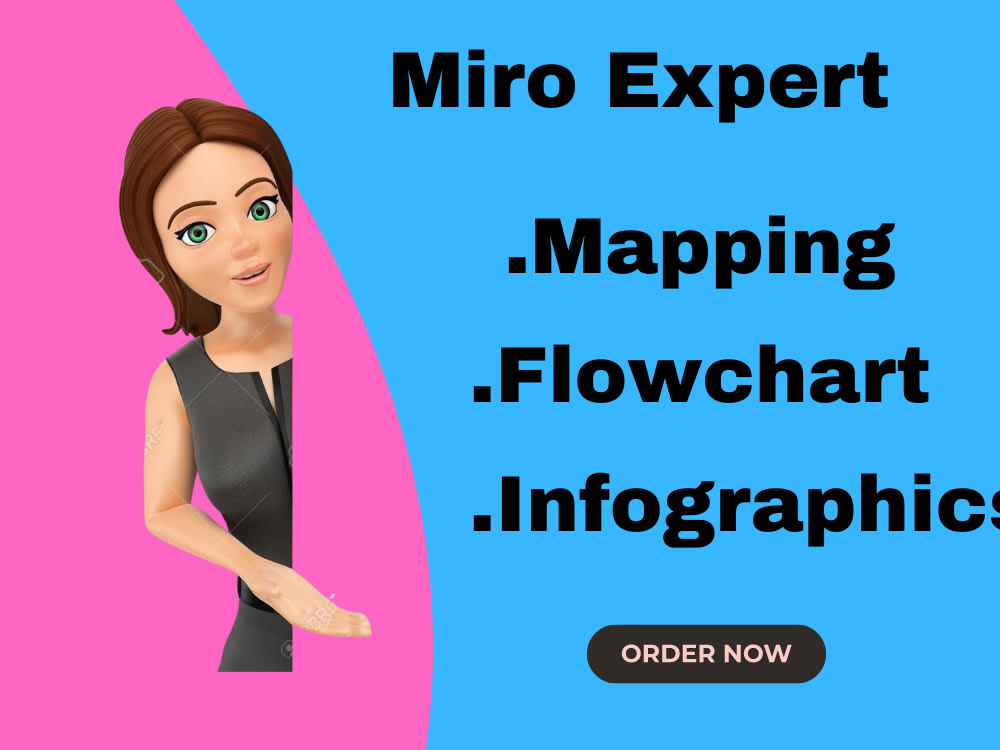 Miro Expert

.Mapping

.Flowchart

.Infographics

ORDER NOW