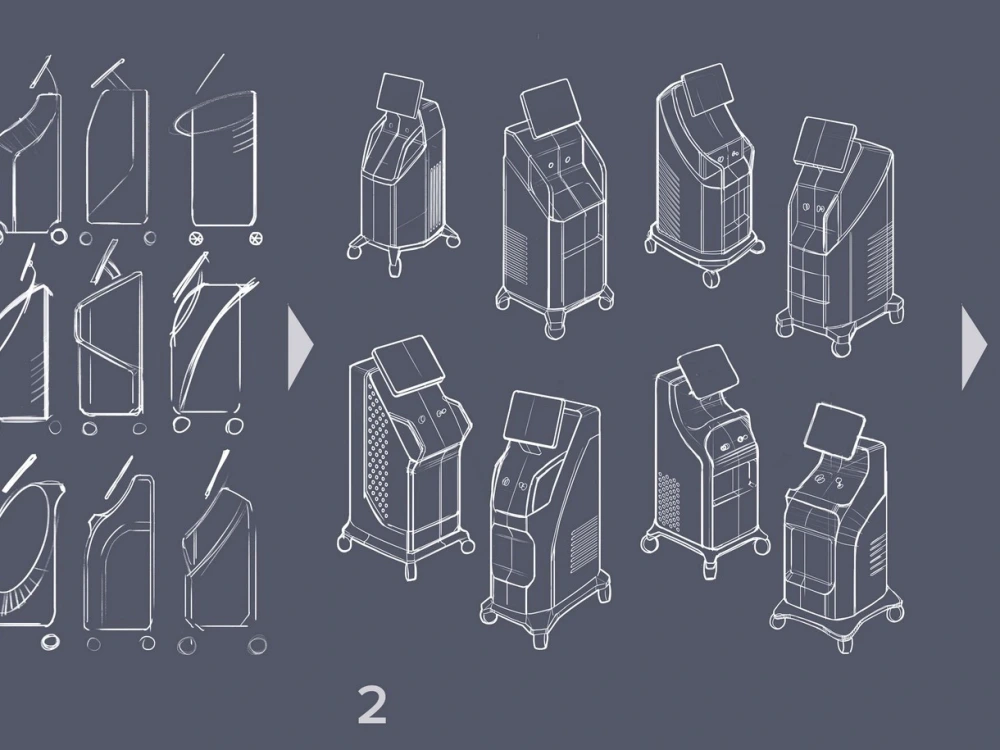 2