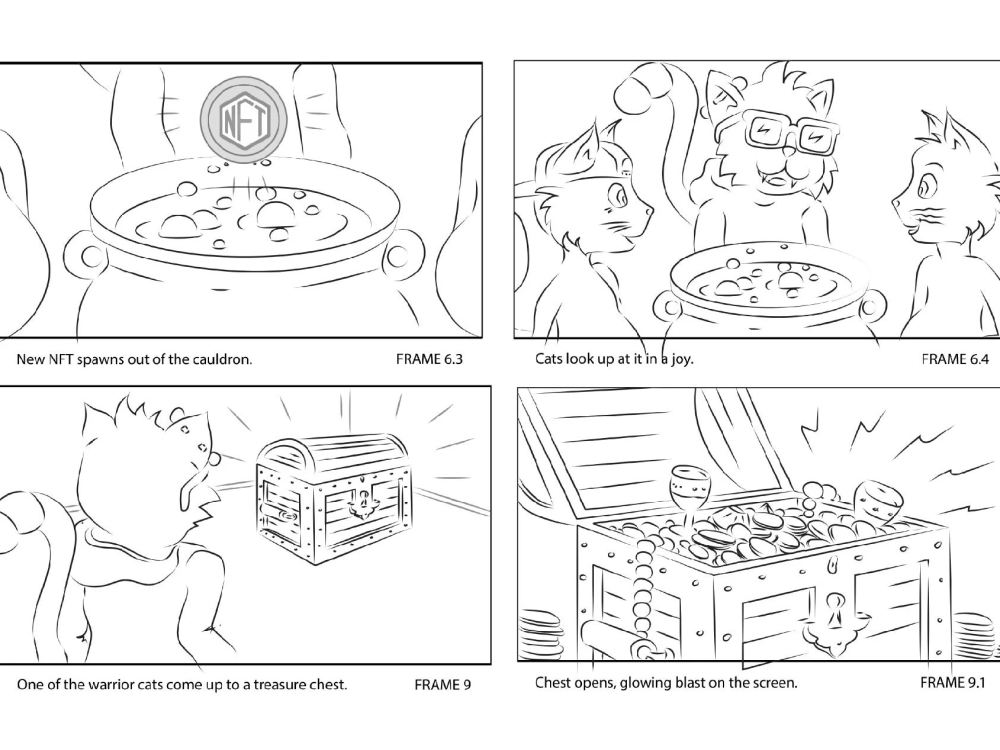 NFT

New NFT spawns out of the cauldron. FRAME 6.3

Cats look up at it in a joy. FRAME 6.4

One of the warrior cats come up to a treasure chest. FRAME 9

Chest opens, glowing blast on the screen. FRAME 9.1