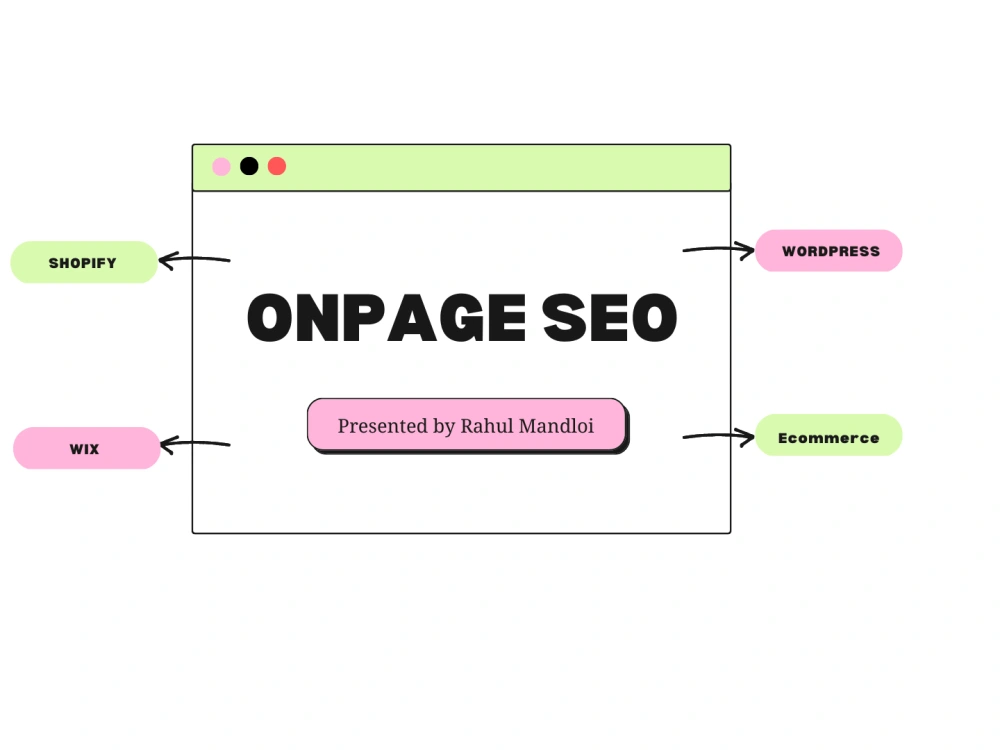 SHOPIFY

WORDPRESS

ONPAGE SEO

Presented by Rahul Mandloi

WIX

Ecommerce