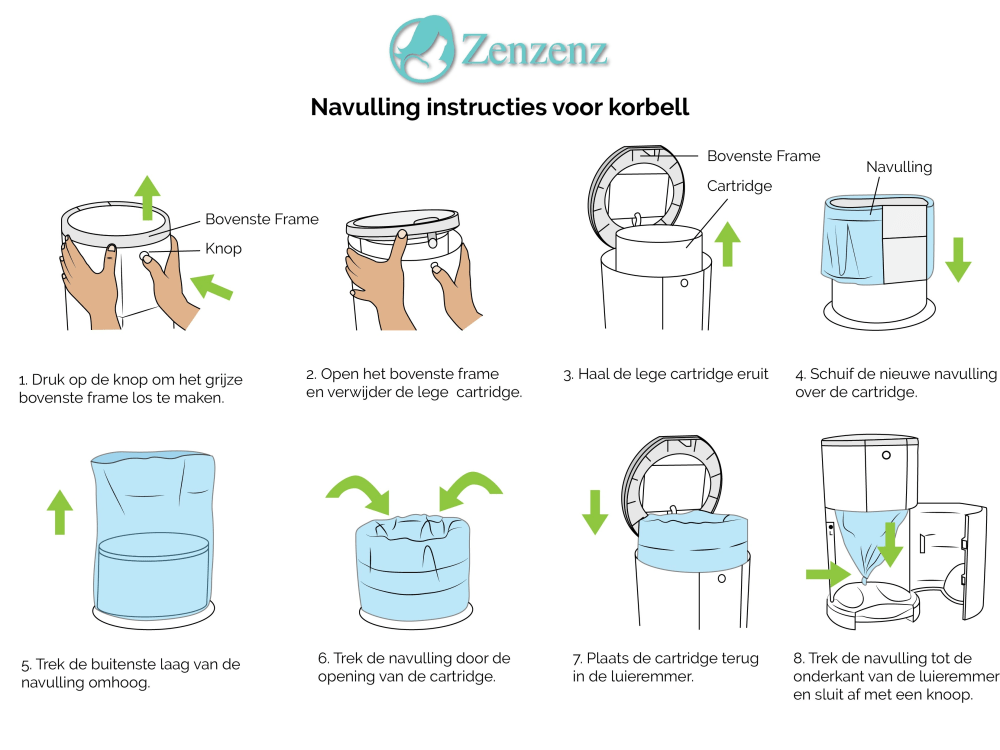 Zenzenz

Navulling instructies voor korbell

Bovenste Frame
Knop

Bovenste Frame
Cartridge

Navulling

1. Druk op de knop om het grijze bovenste frame los te maken.

2. Open het bovenste frame en verwijder de lege cartridge.

3. Haal de lege cartridge eruit

4. Schuif de nieuwe navulling over de cartridge.

5. Trek de buitenste laag van de navulling omhoog.

6. Trek de navulling door de opening van de cartridge.

7. Plaats de cartridge terug in de luieremmer.

8. Trek de navulling tot de onderkant van de luieremmer en sluit af met een knoop.