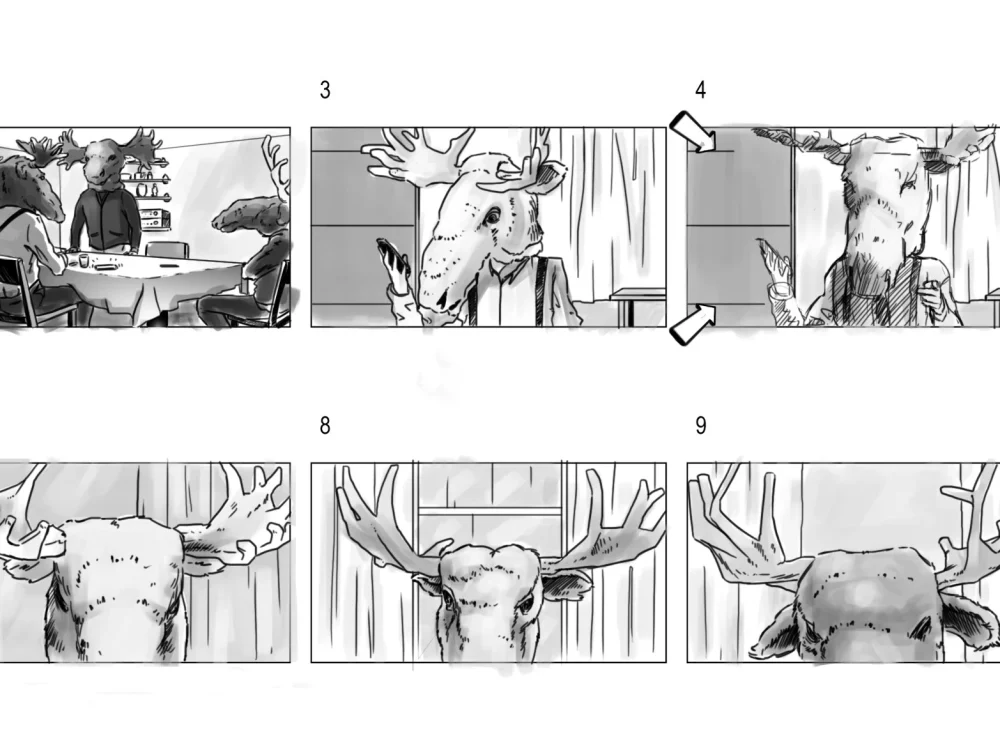 3

4

8

9