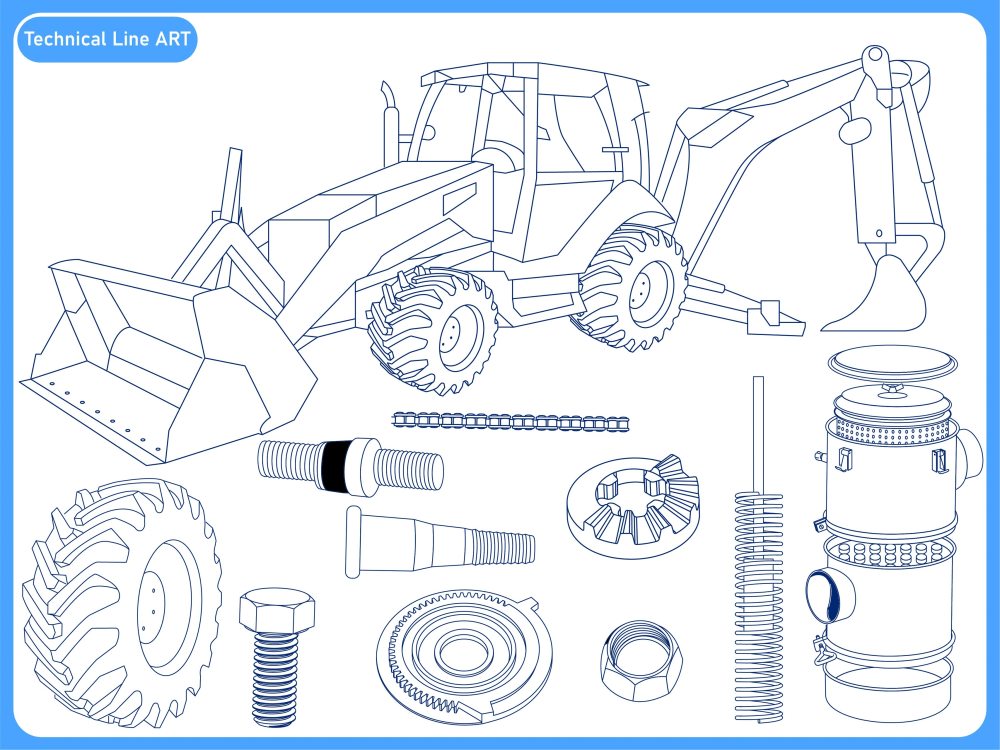 Technical Line ART