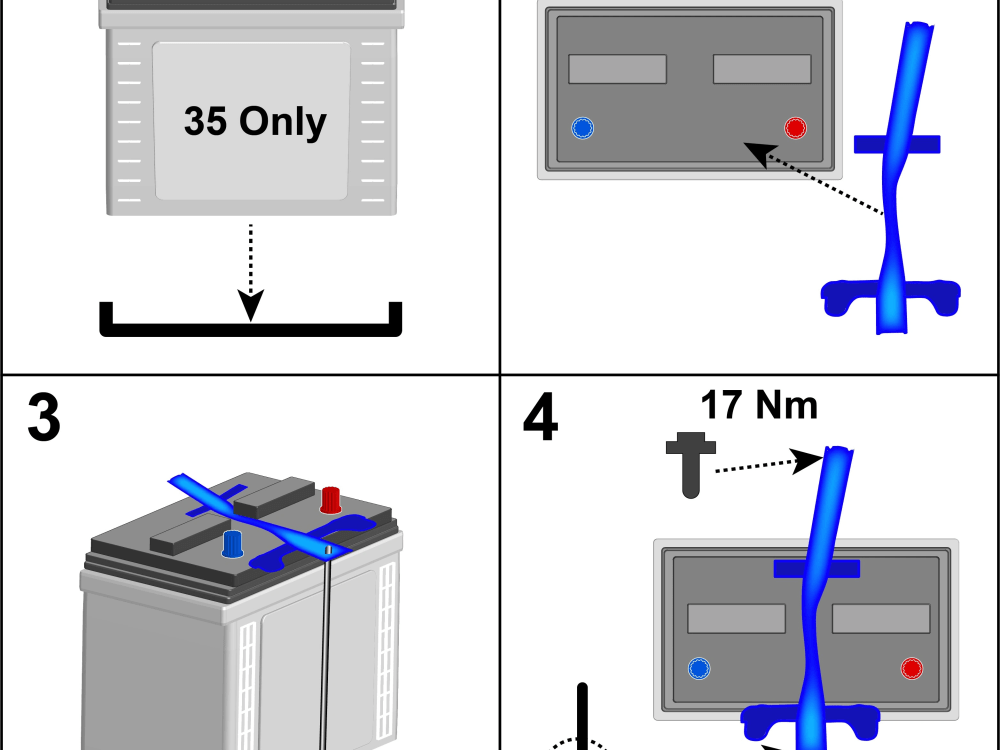 35 Only

3

4

17 Nm