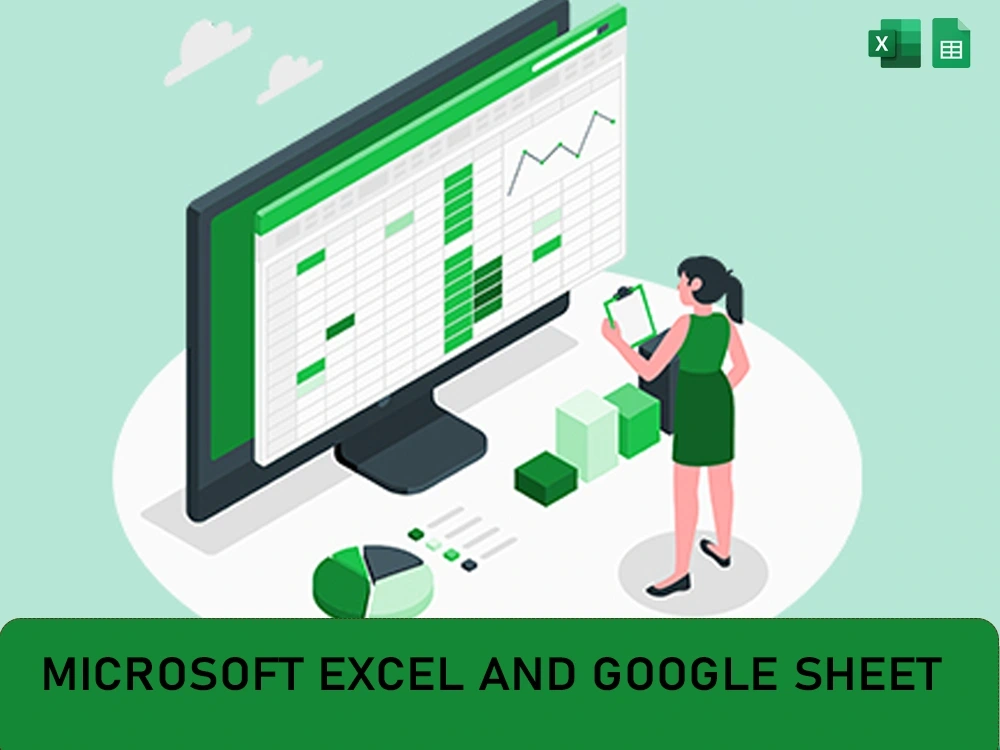 X

MICROSOFT EXCEL AND GOOGLE SHEET