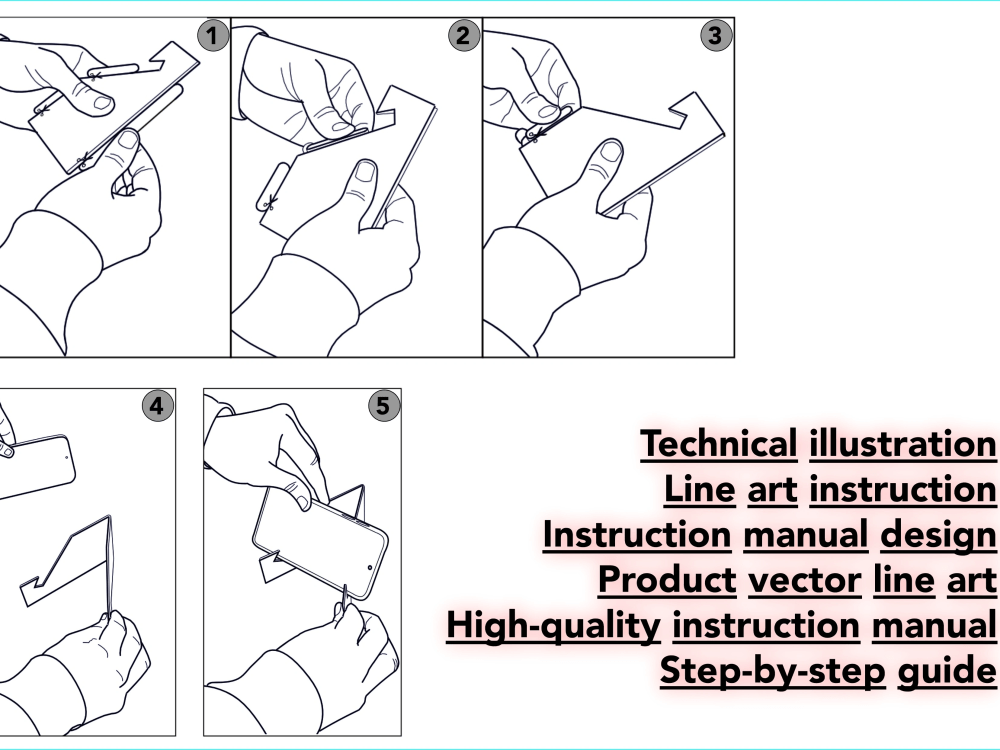 1

2

3

4

5

Technical illustration
Line art instruction
Instruction manual design
Product vector line art
High-quality instruction manual
Step-by-step guide